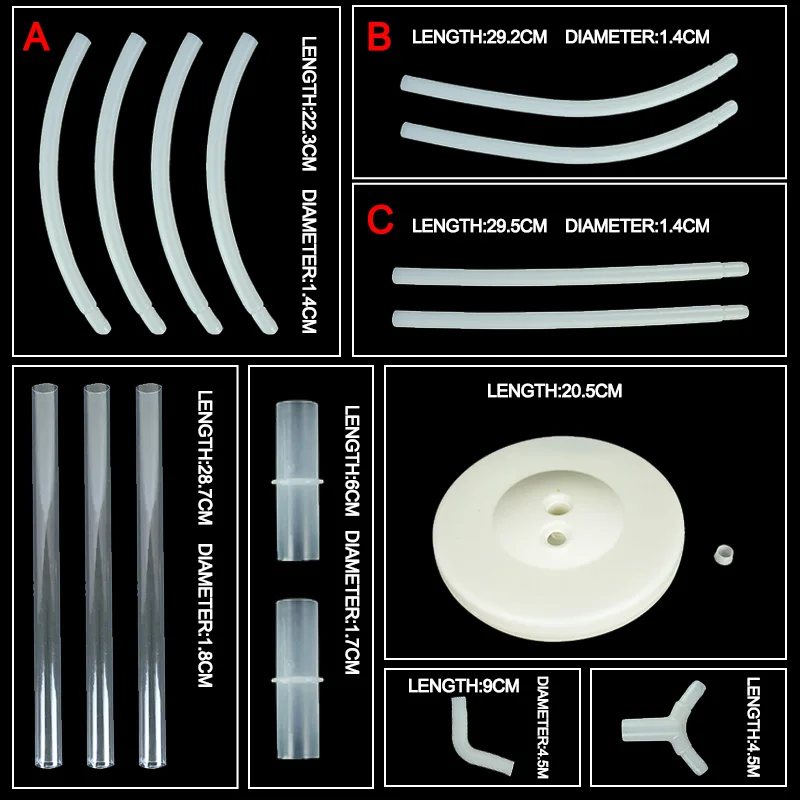 A

LENGTH:22.3CM DIAMETER:1.4CM

B LENGTH:29.2CM DIAMETER:1.4CM

C LENGTH:29.5CM DIAMETER:1.4CM

LENGTH:28.7CM DIAMETER:1.8CM

LENGTH:6CM DIAMETER:1.7CM

LENGTH:20.5CM

LENGTH:9CM DIAMETER:4.5M

LENGTH:4.5M