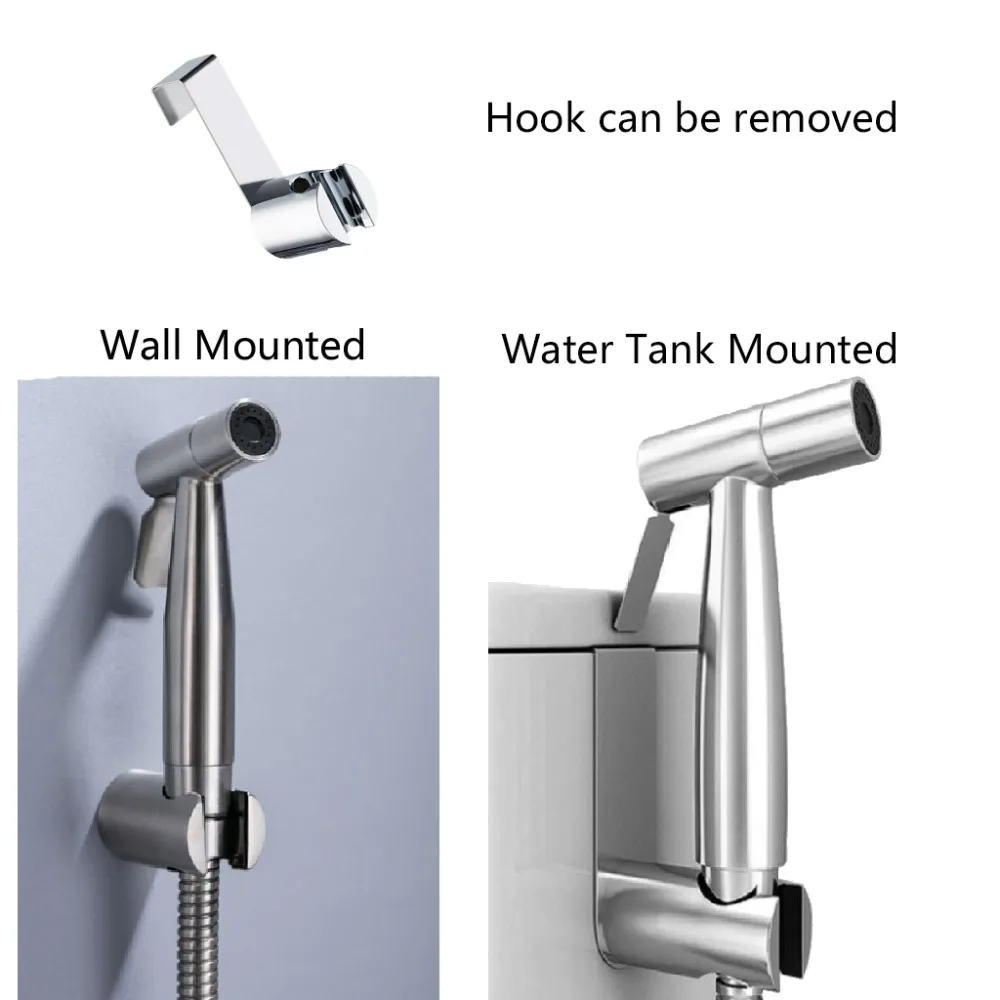 Hook can be removed

Wall Mounted

Water Tank Mounted