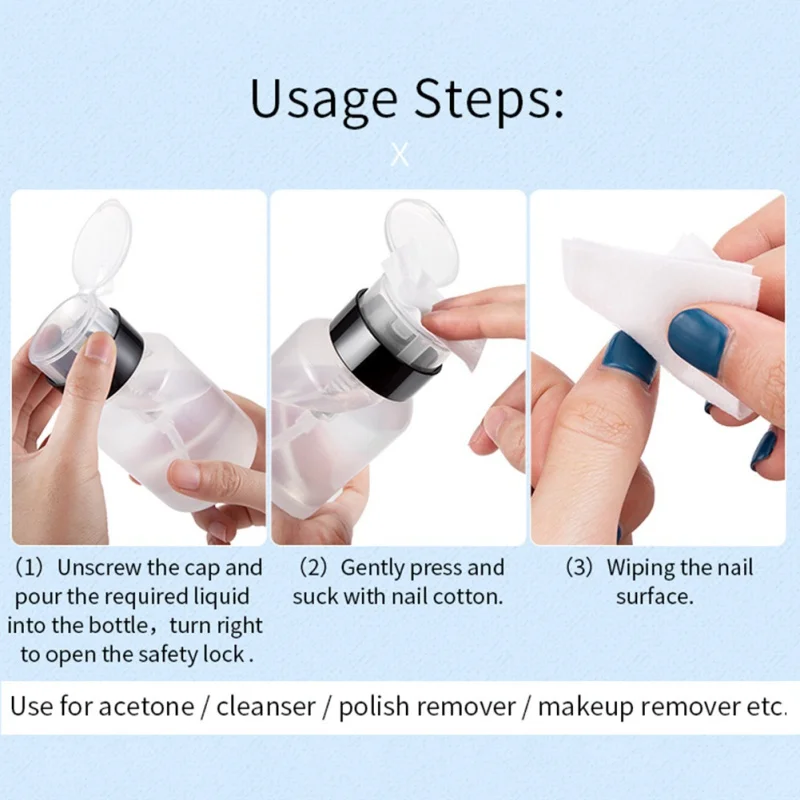 Usage Steps:

X

(1) Unscrew the cap and pour the required liquid into the bottle，turn right to open the safety lock .

(2) Gently press and suck with nail cotton.

(3) Wiping the nail surface.

Use for acetone / cleanser / polish remover / makeup remover etc.