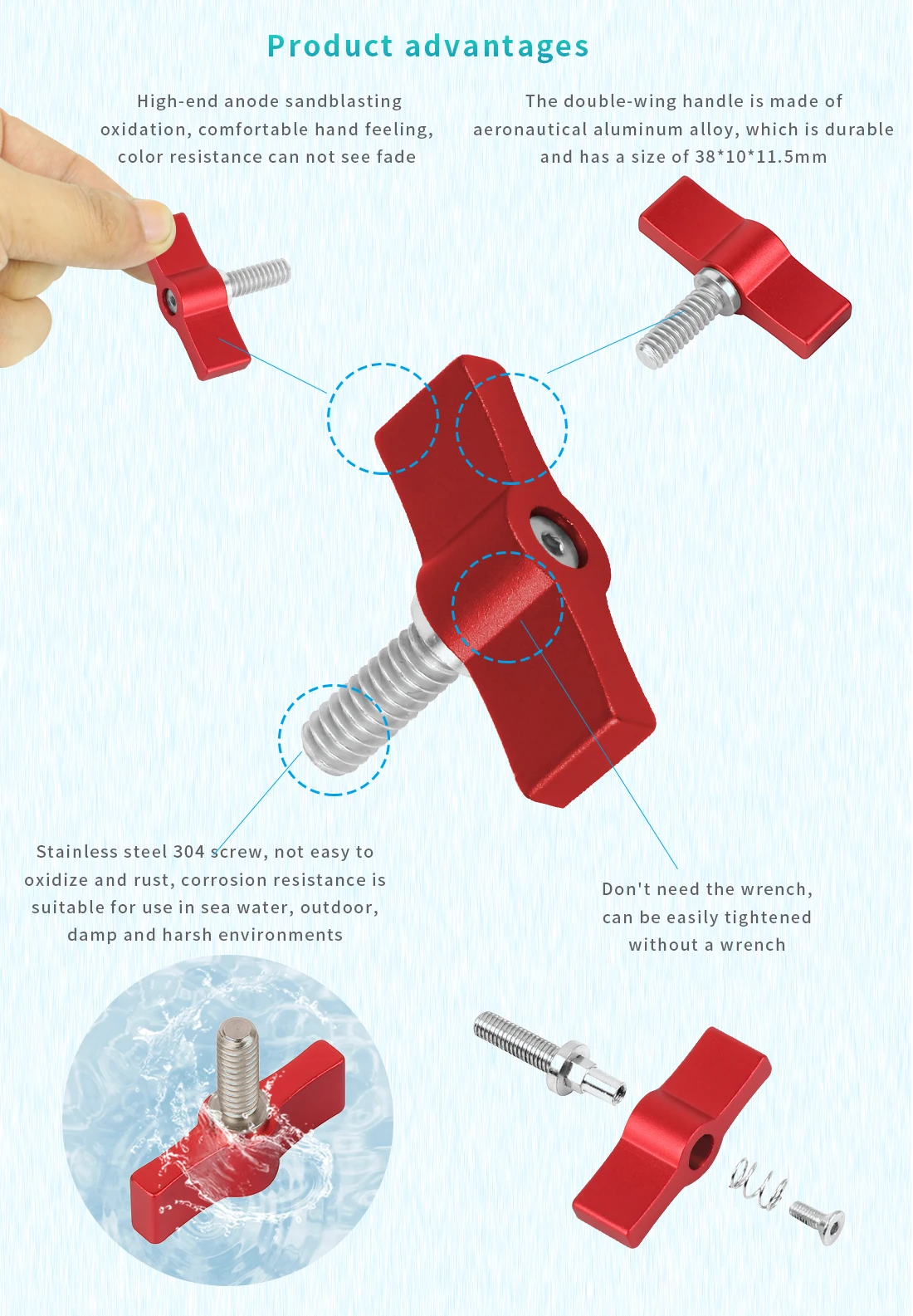 Product advantages

High-end anode sandblasting oxidation, comfortable hand feeling, color resistance can not see fade

The double-wing handle is made of aeronautical aluminum alloy, which is durable and has a size of 38*10*11.5mm

Stainless steel 304 screw, not easy to oxidize and rust, corrosion resistance is suitable for use in sea water, outdoor, damp and harsh environments

Don't need the wrench, can be easily tightened without a wrench