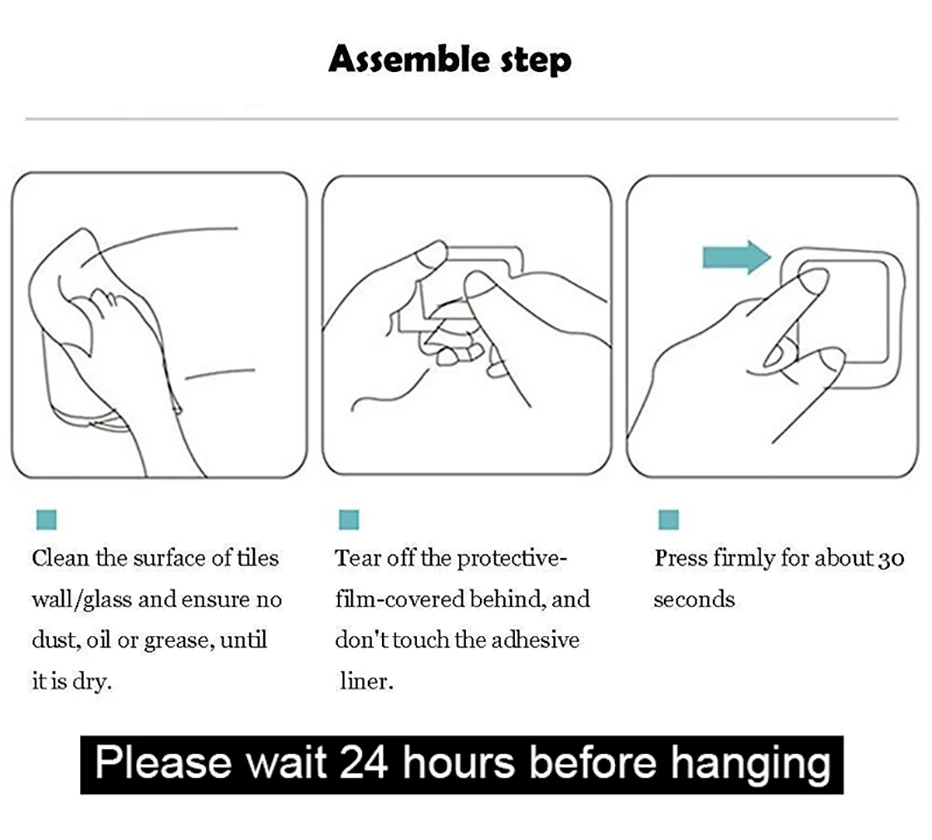 Assemble step

Clean the surface of tiles wall/glass and ensure no dust, oil or grease, until it is dry.

Tear off the protective-film-covered behind, and don't touch the adhesive liner.

Press firmly for about 30 seconds

Please wait 24 hours before hanging