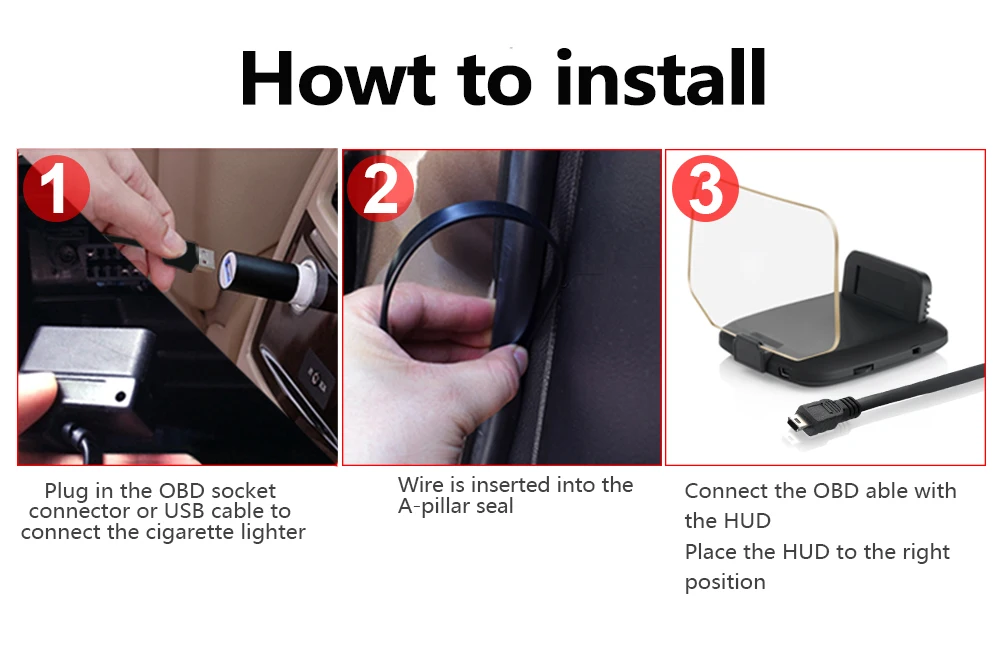 Howt to install

1

Plug in the OBD socket connector or USB cable to connect the cigarette lighter

2

Wire is inserted into the A-pillar seal

3

Connect the OBD able with the HUD
Place the HUD to the right position