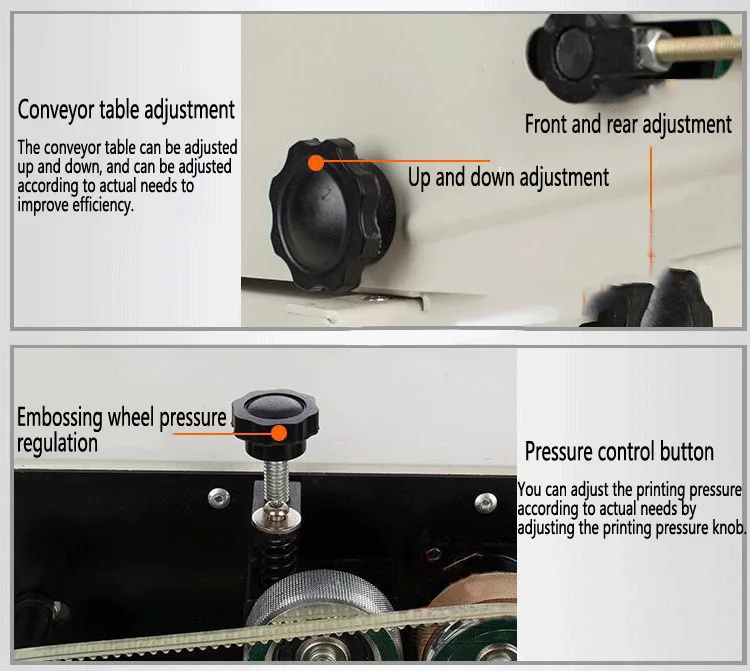 Conveyor table adjustment

The conveyor table can be adjusted up and down, and can be adjusted according to actual needs to improve efficiency.

Front and rear adjustment

Up and down adjustment

Embossing wheel pressure regulation

Pressure control button

You can adjust the printing pressure according to actual needs by adjusting the printing pressure knob.