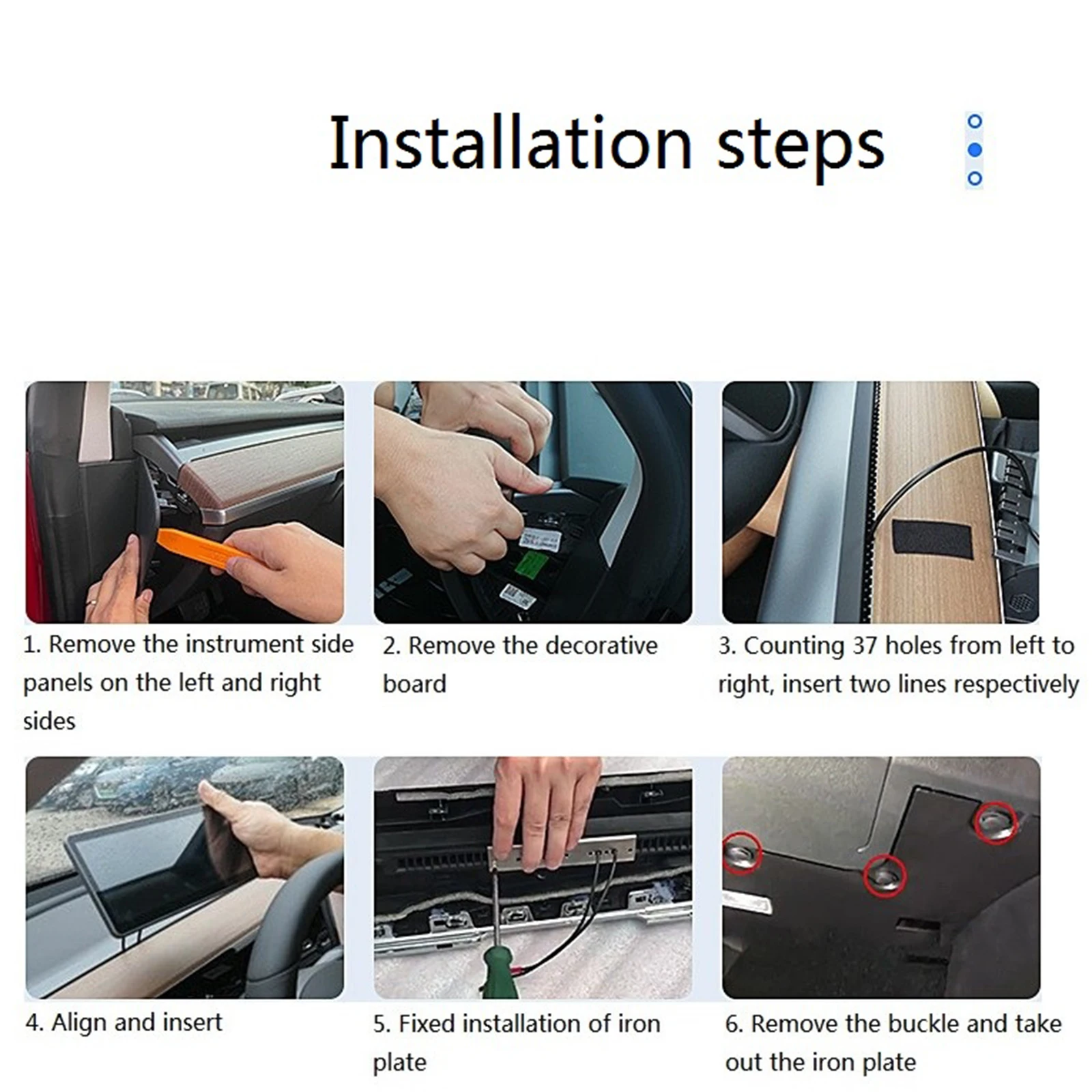 Installation steps

1. Remove the instrument side panels on the left and right sides

2. Remove the decorative board

3. Counting 37 holes from left to right, insert two lines respectively

4. Align and insert

5. Fixed installation of iron plate

6. Remove the buckle and take out the iron plate