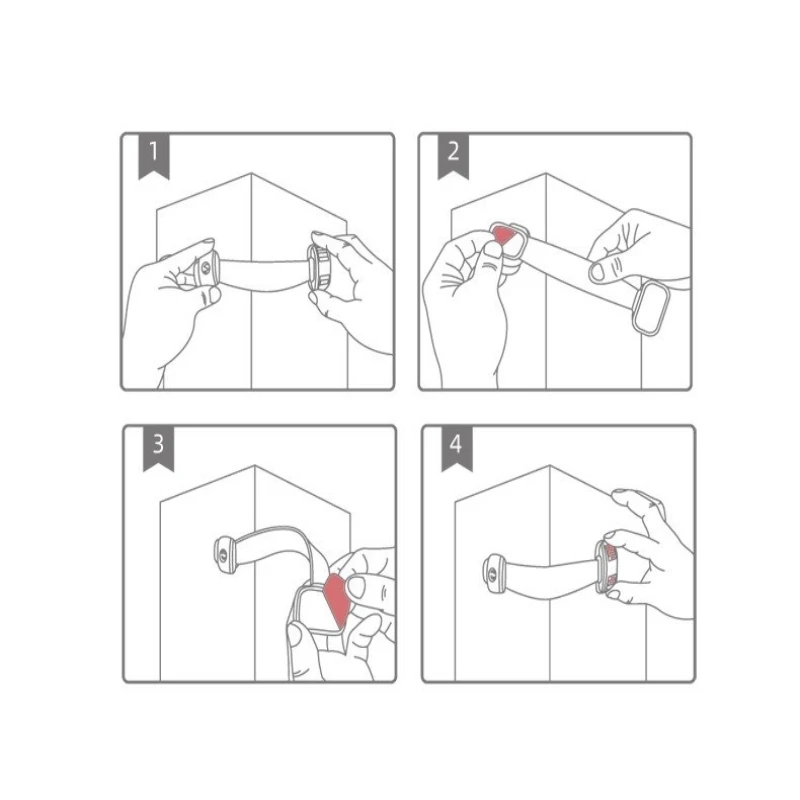 1

2

3

4