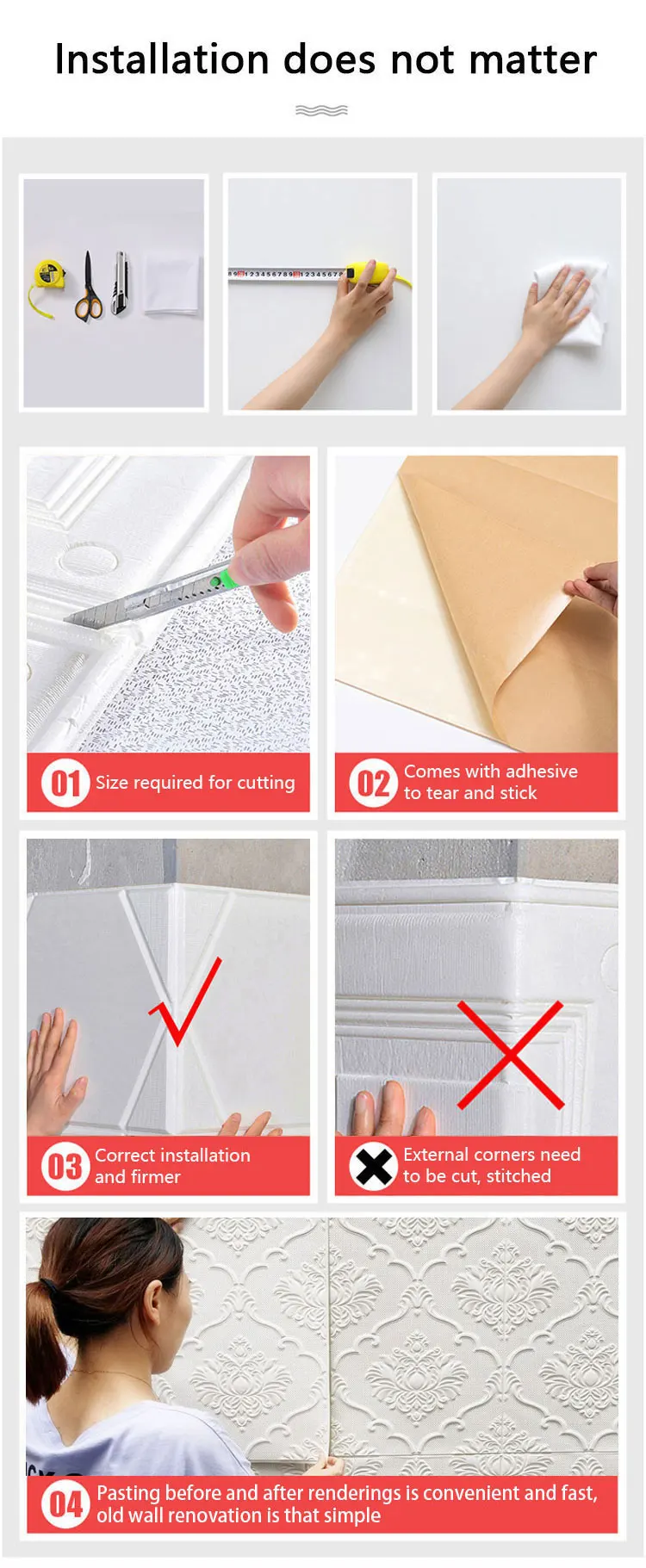 Installation does not matter

01 Size required for cutting

02 Comes with adhesive to tear and stick

03 Correct installation and firmer

External corners need to be cut, stitched

04 Pasting before and after renderings is convenient and fast, old wall renovation is that simple