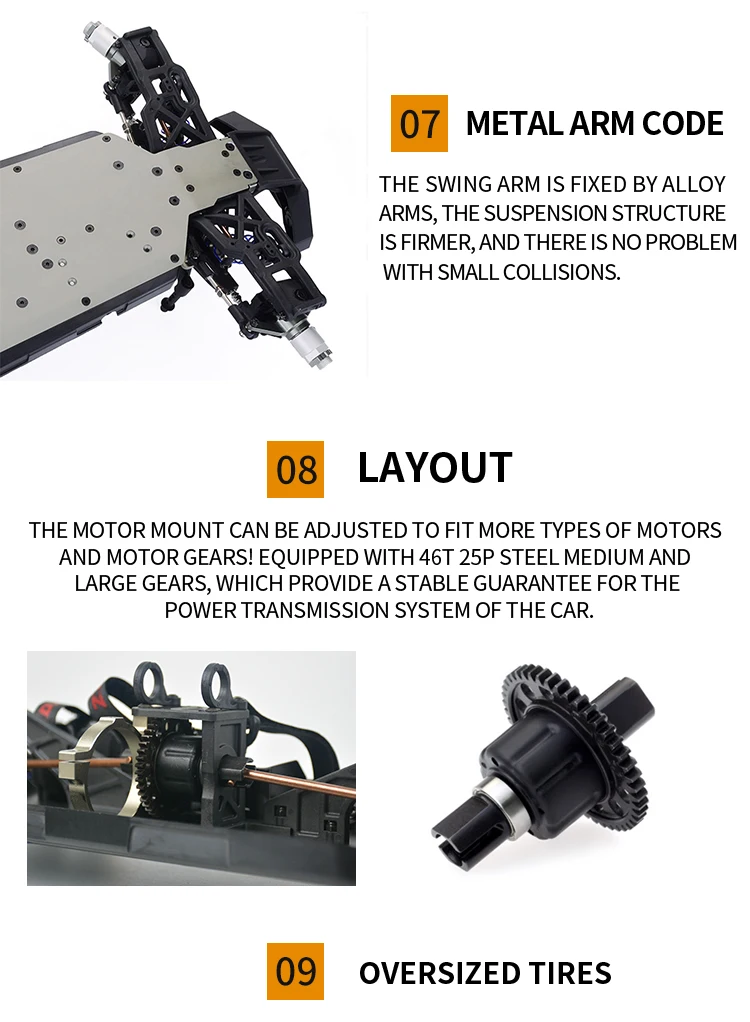 07 METAL ARM CODE

THE SWING ARM IS FIXED BY ALLOY ARMS, THE SUSPENSION STRUCTURE IS FIRMER, AND THERE IS NO PROBLEM WITH SMALL COLLISIONS.

08 LAYOUT

THE MOTOR MOUNT CAN BE ADJUSTED TO FIT MORE TYPES OF MOTORS AND MOTOR GEARS! EQUIPPED WITH 46T 25P STEEL MEDIUM AND LARGE GEARS, WHICH PROVIDE A STABLE GUARANTEE FOR THE POWER TRANSMISSION SYSTEM OF THE CAR.

09 OVERSIZED TIRES