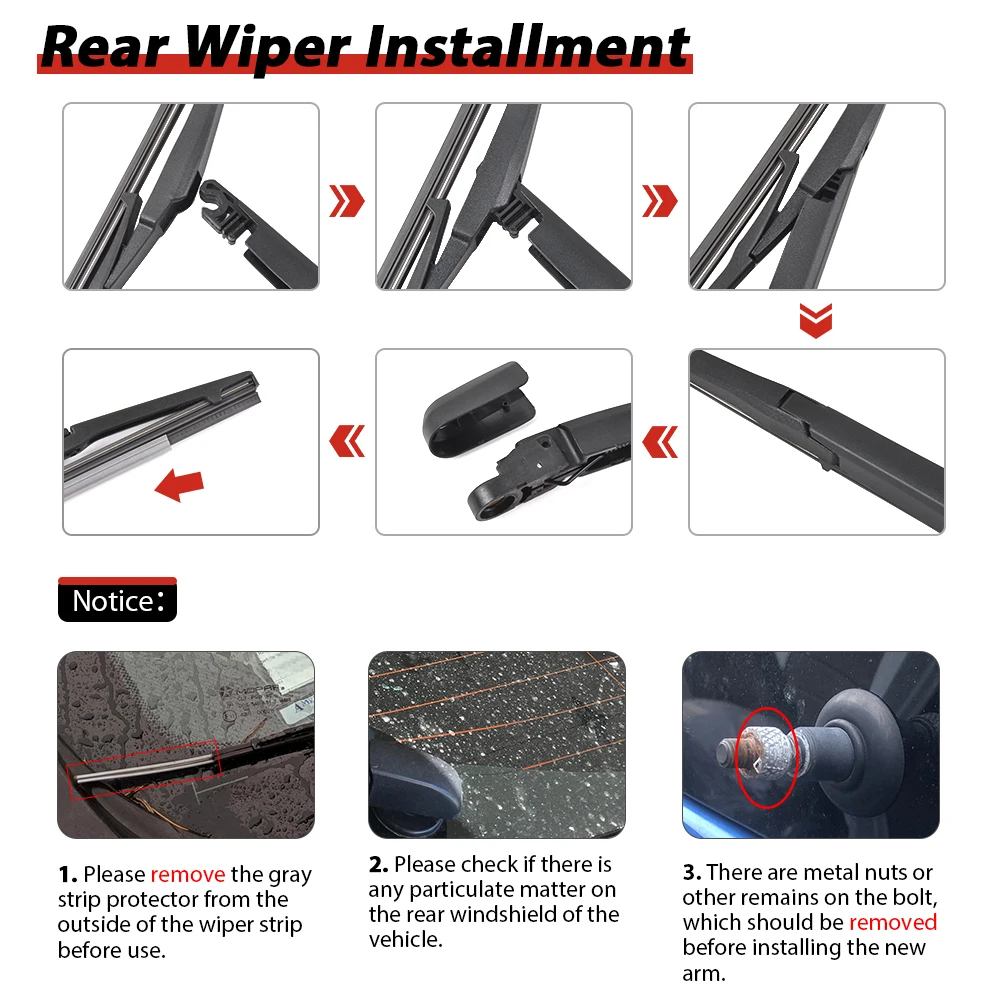 Rear Wiper Installment

Notice:

1. Please remove the gray strip protector from the outside of the wiper strip before use.

2. Please check if there is any particulate matter on the rear windshield of the vehicle.

3. There are metal nuts or other remains on the bolt, which should be removed before installing the new arm.