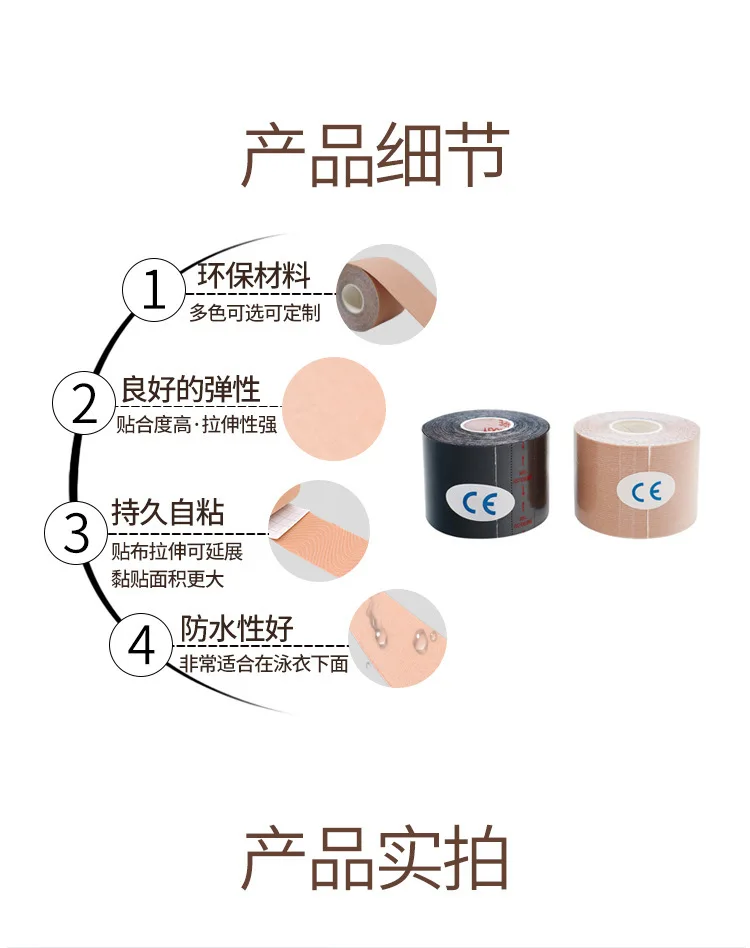 产品细节

1
环保材料
多色可选可定制

2
良好的弹性
贴合度高·拉伸性强

3
持久自粘
贴布拉伸可延展
黏贴面积更大

4
防水性好
非常适合在泳衣下面

CE

CE

产品实拍