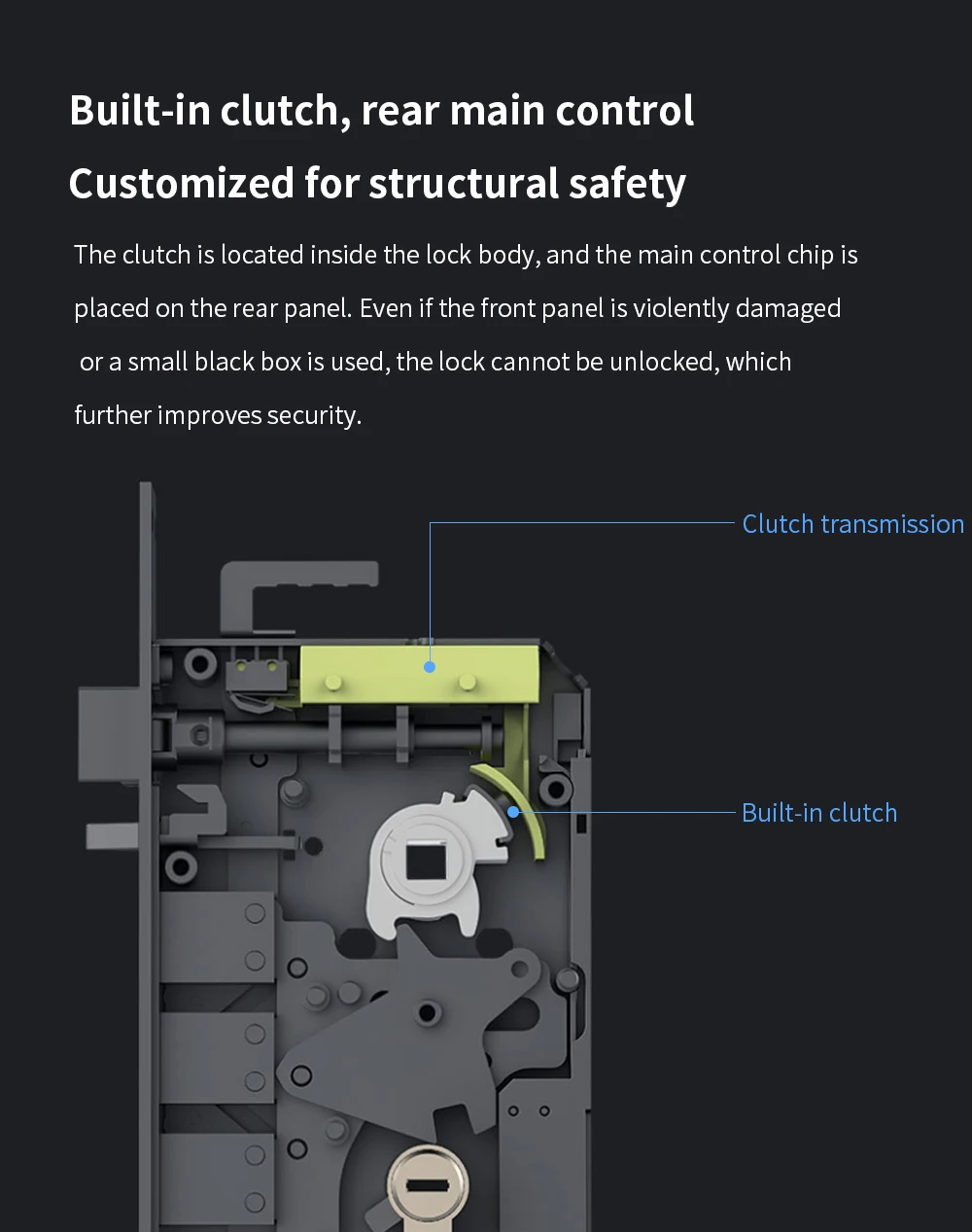 Built-in clutch, rear main control

Customized for structural safety

The clutch is located inside the lock body, and the main control chip is placed on the rear panel. Even if the front panel is violently damaged or a small black box is used, the lock cannot be unlocked, which further improves security.

Clutch transmission

Built-in clutch