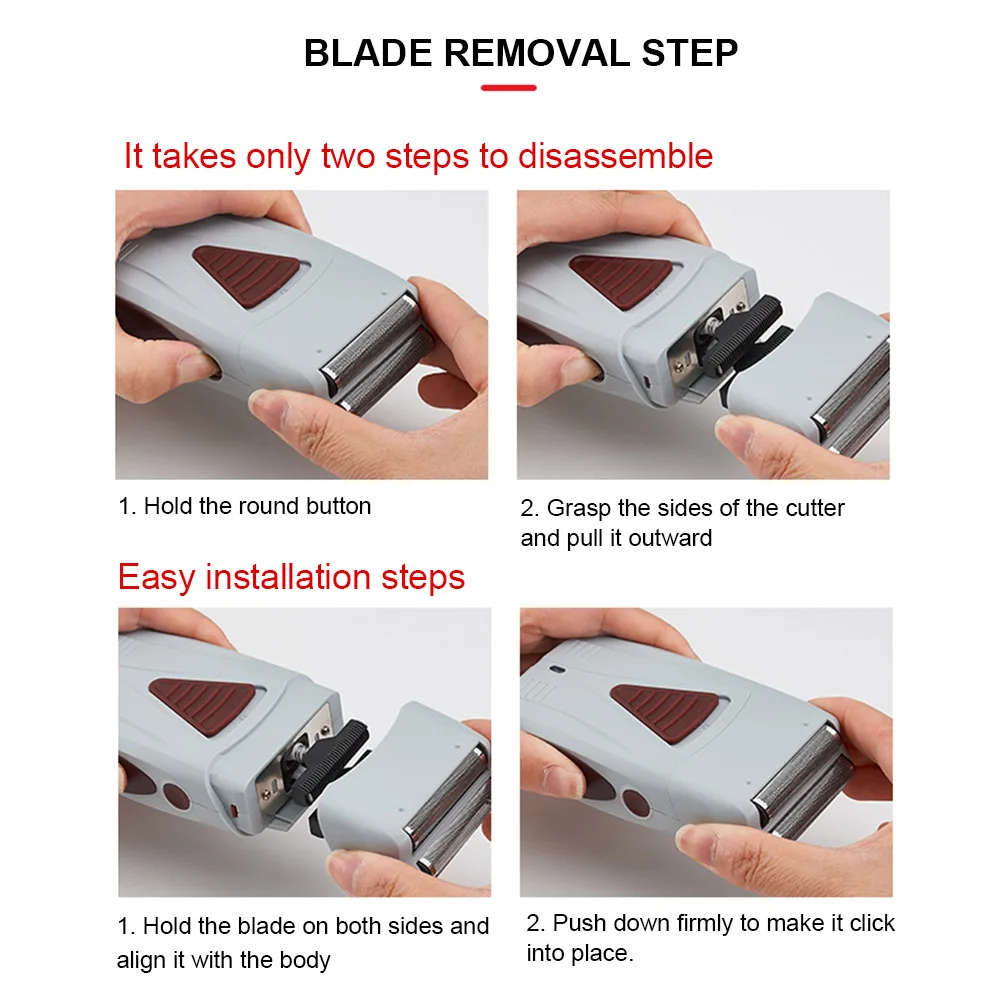 BLADE REMOVAL STEP

It takes only two steps to disassemble

1. Hold the round button

2. Grasp the sides of the cutter and pull it outward

Easy installation steps

1. Hold the blade on both sides and align it with the body

2. Push down firmly to make it click into place.