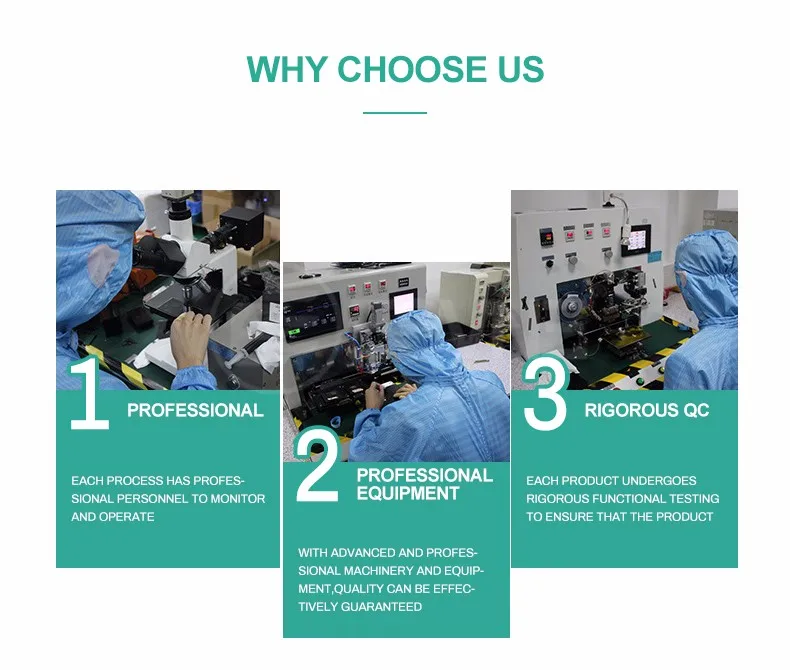 WHY CHOOSE US

1 PROFESSIONAL

EACH PROCESS HAS PROFESSIONAL PERSONNEL TO MONITOR AND OPERATE

2 PROFESSIONAL EQUIPMENT

WITH ADVANCED AND PROFESSIONAL MACHINERY AND EQUIPMENT,QUALITY CAN BE EFFECTIVELY GUARANTEED

3 RIGOROUS QC

EACH PRODUCT UNDERGOES RIGOROUS FUNCTIONAL TESTING TO ENSURE THAT THE PRODUCT