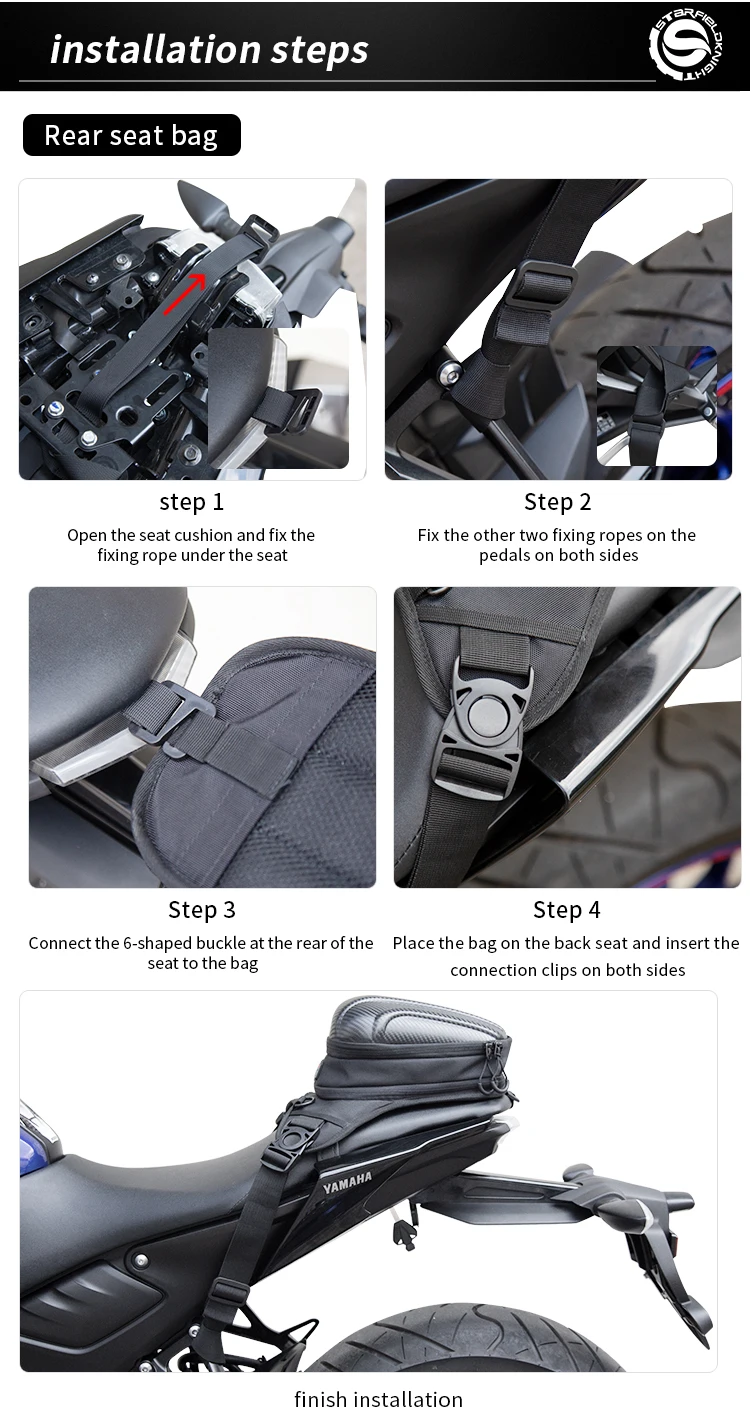 installation steps

STARFIELDKNIGHT

Rear seat bag

step 1

Open the seat cushion and fix the fixing rope under the seat

Step 2

Fix the other two fixing ropes on the pedals on both sides

Step 3

Connect the 6-shaped buckle at the rear of the seat to the bag

Step 4

Place the bag on the back seat and insert the connection clips on both sides

YAMAHA

finish installation