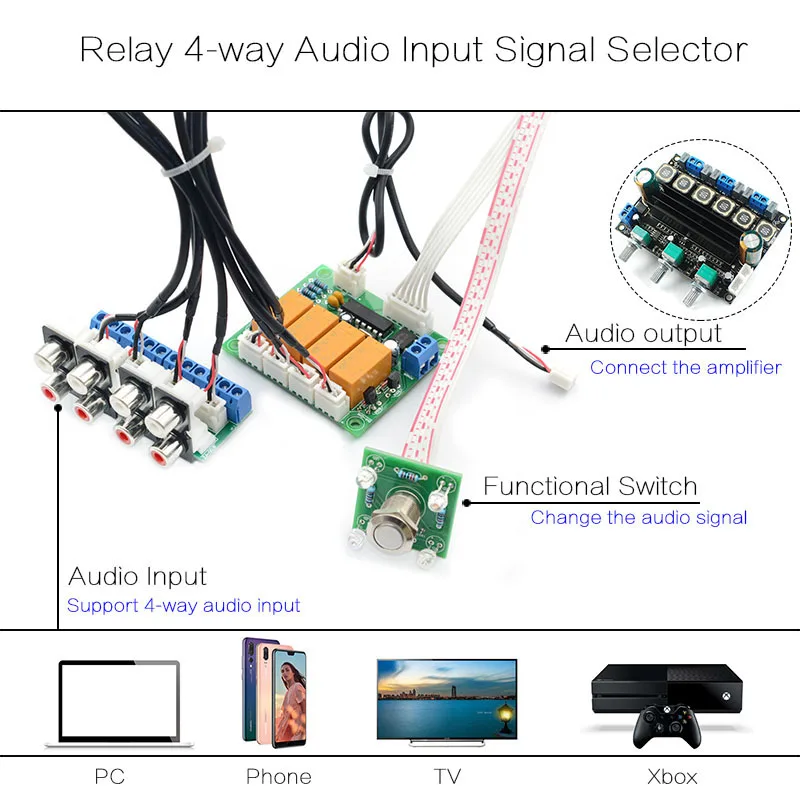 Relay 4-way Audio Input Signal Selector

Audio output
Connect the amplifier

Functional Switch
Change the audio signal

Audio Input
Support 4-way audio input

PC

Phone

TV

Xbox