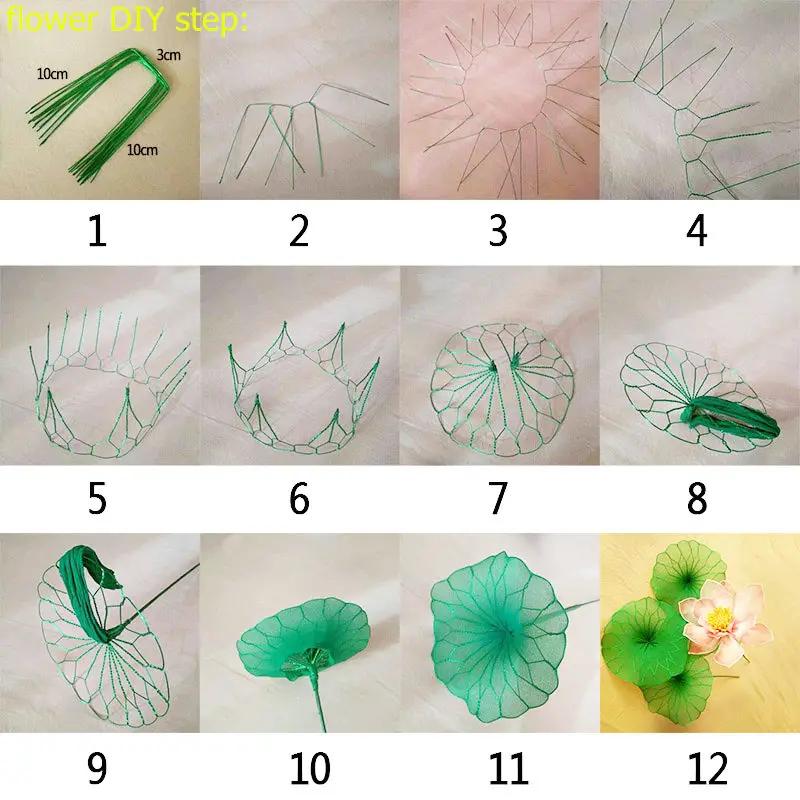 flower DIY step:

10cm
3cm
10cm

1 2 3 4

5 6 7 8

9 10 11 12