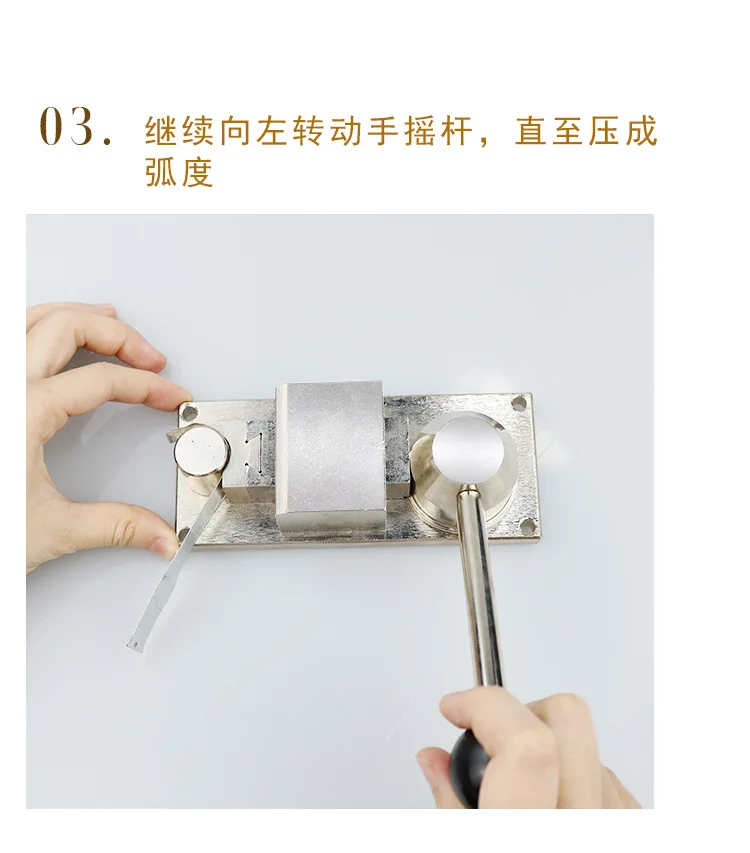 03. 继续向左转动手摇杆，直至压成弧度