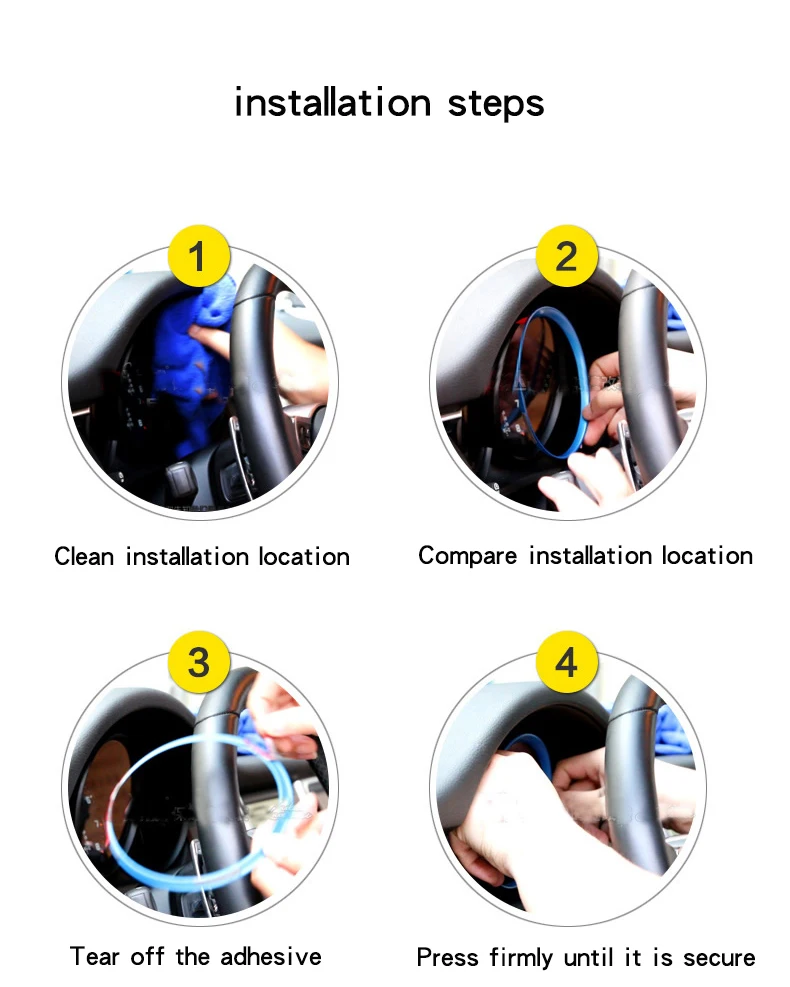 installation steps

1

Clean installation location

2

Compare installation location

3

Tear off the adhesive

4

Press firmly until it is secure