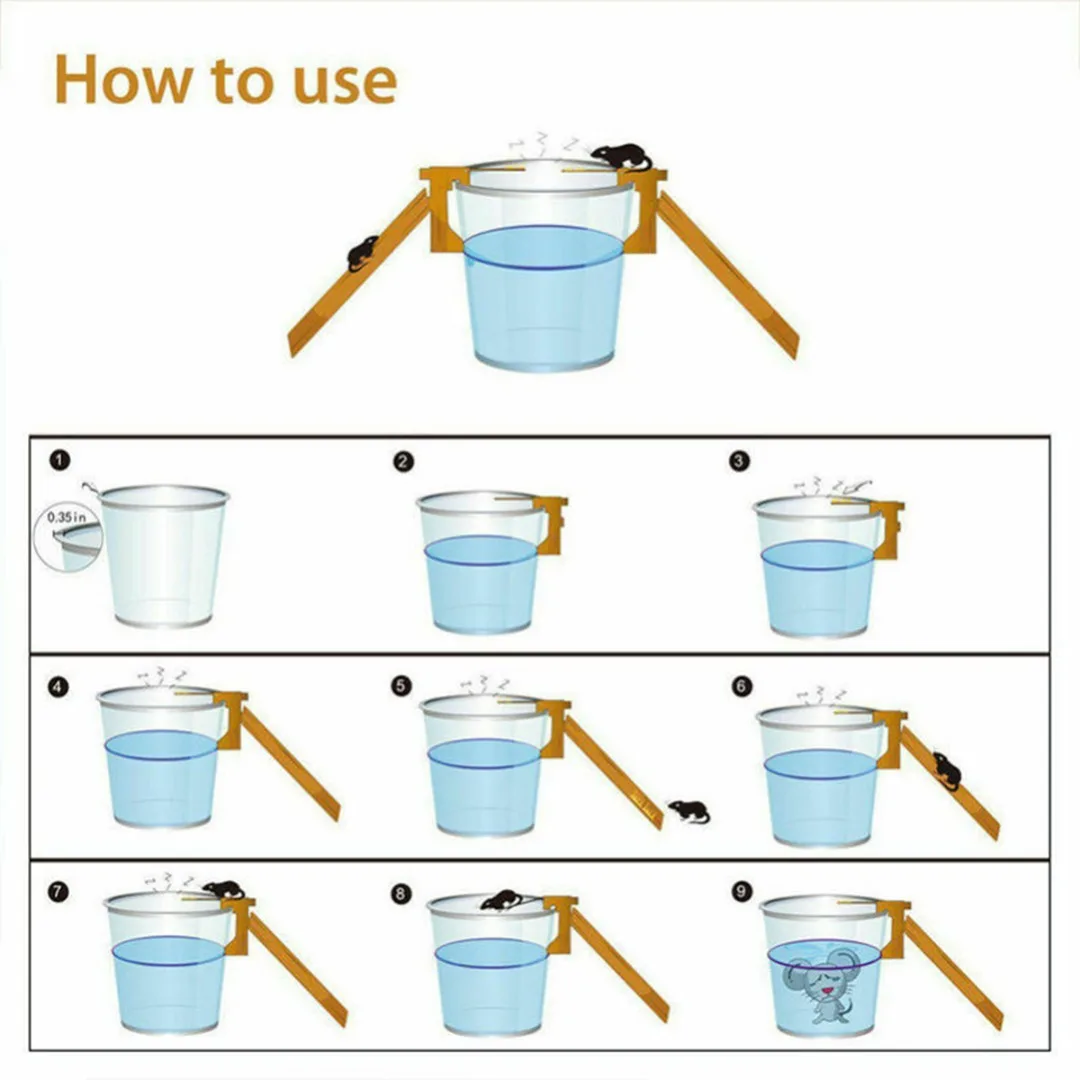 How to use

1
0.35in

2

3

4

5

6

7

8

9