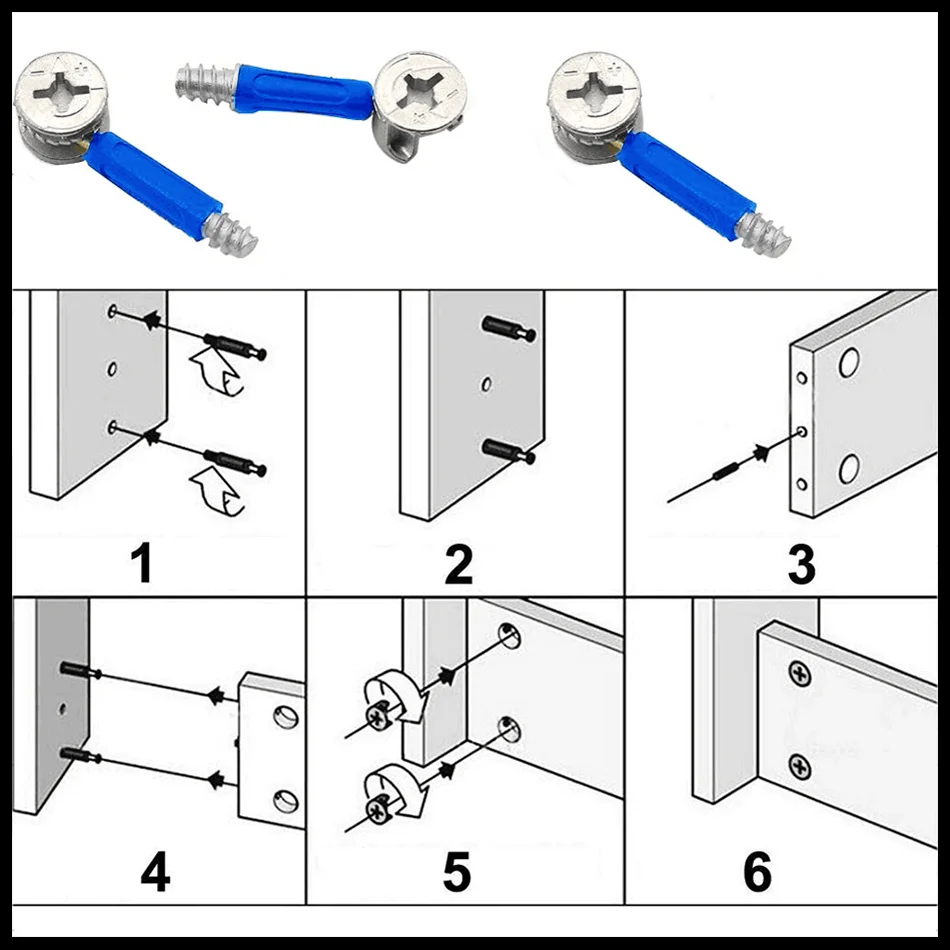 1
2
3
4
5
6