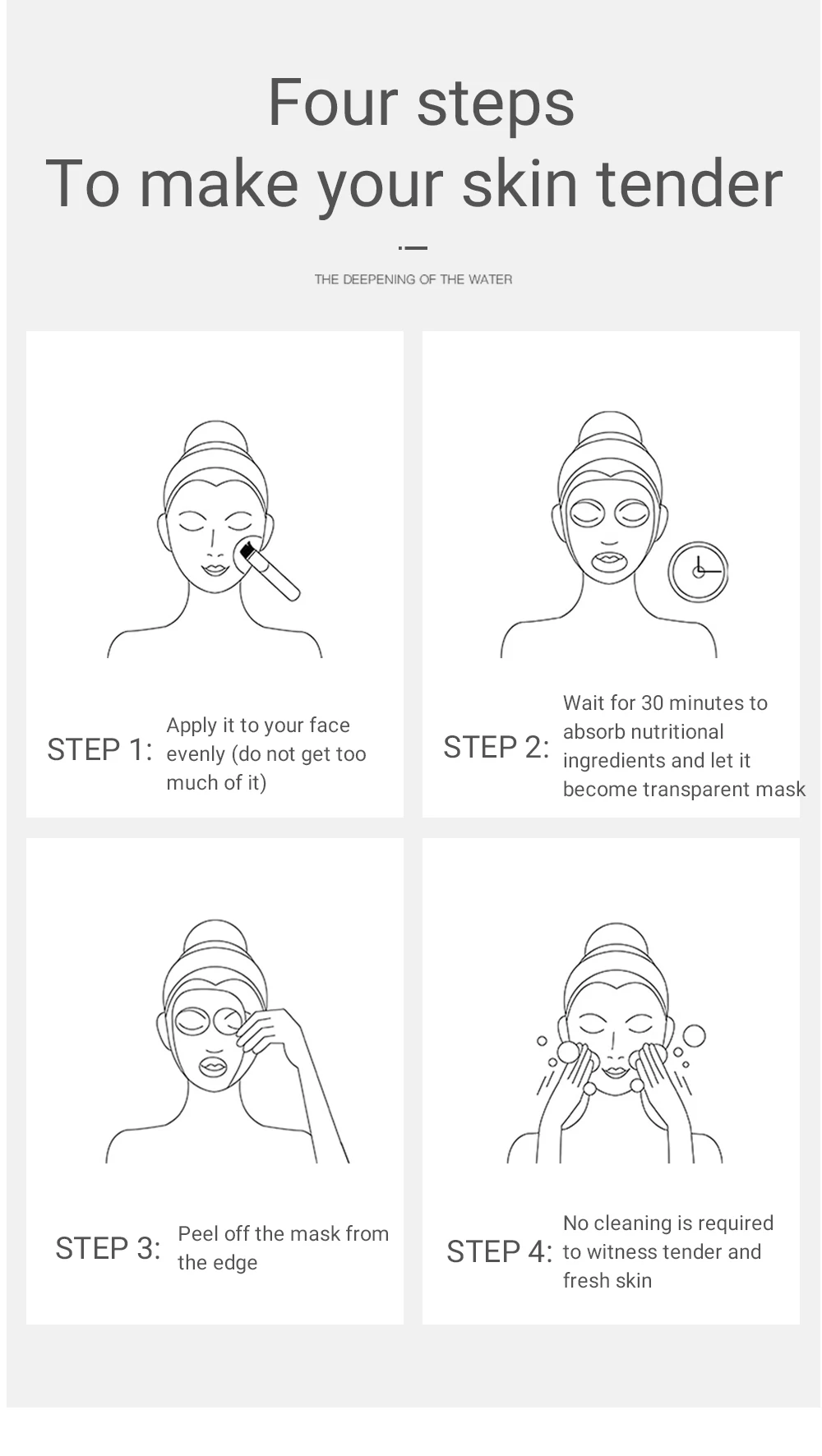 Four steps
To make your skin tender

THE DEEPENING OF THE WATER

STEP 1: Apply it to your face evenly (do not get too much of it)

STEP 2: Wait for 30 minutes to absorb nutritional ingredients and let it become transparent mask

STEP 3: Peel off the mask from the edge

STEP 4: No cleaning is required to witness tender and fresh skin