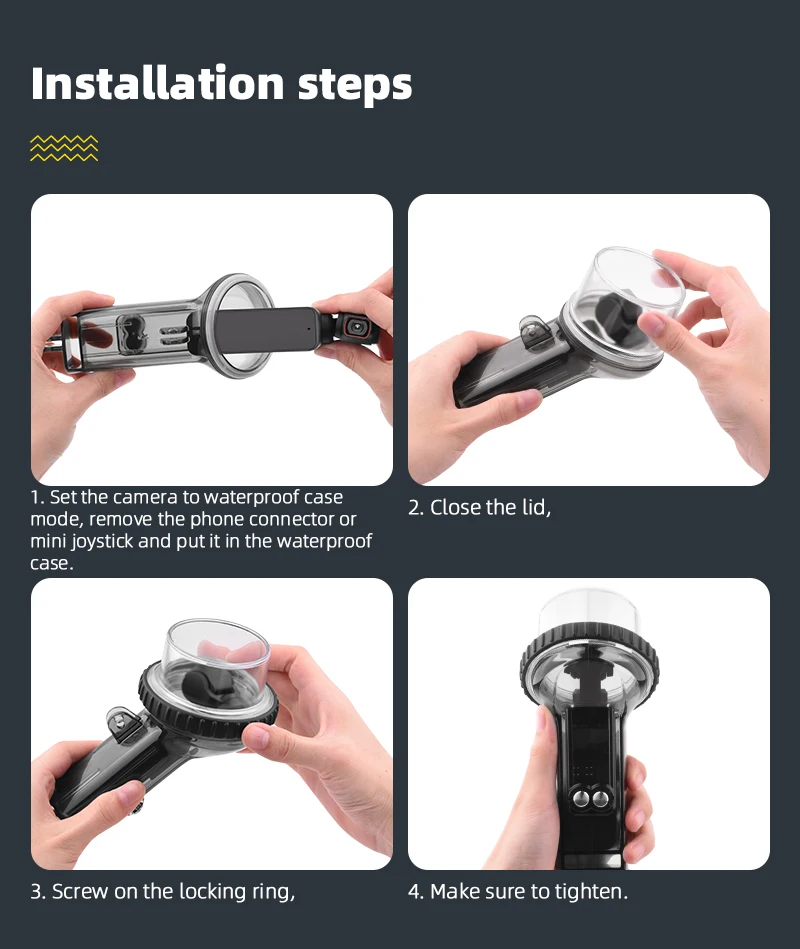 Installation steps

1. Set the camera to waterproof case mode, remove the phone connector or mini joystick and put it in the waterproof case.

2. Close the lid,

3. Screw on the locking ring,

4. Make sure to tighten.