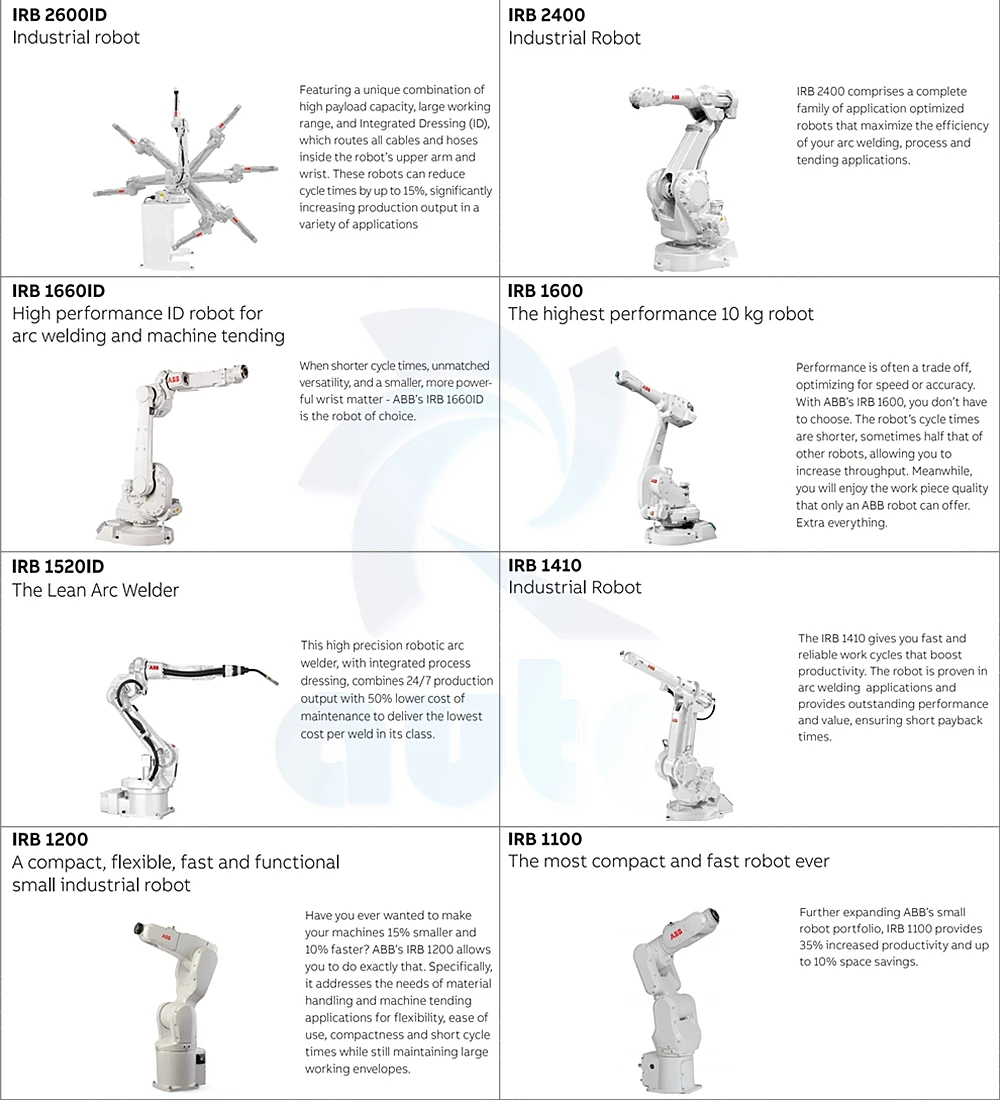 IRB 2600ID
Industrial robot

Featuring a unique combination of high payload capacity, large working range, and Integrated Dressing (ID), which routes all cables and hoses inside the robot's upper arm and wrist. These robots can reduce cycle times by up to 15%, significantly increasing production output in a variety of applications

IRB 2400
Industrial Robot

IRB 2400 comprises a complete family of application optimized robots that maximize the efficiency of your arc welding, process and tending applications.

IRB 1660ID
High performance ID robot for arc welding and machine tending

When shorter cycle times, unmatched versatility, and a smaller, more powerful wrist matter - ABB's IRB 1660ID is the robot of choice.

IRB 1600
The highest performance 10 kg robot

Performance is often a trade off, optimizing for speed or accuracy. With ABB's IRB 1600, you don't have to choose. The robot's cycle times are shorter, sometimes half that of other robots, allowing you to increase throughput. Meanwhile, you will enjoy the work piece quality that only an ABB robot can offer. Extra everything.

IRB 1520ID
The Lean Arc Welder

This high precision robotic arc welder, with integrated process dressing, combines 24/7 production output with 50% lower cost of maintenance to deliver the lowest cost per weld in its class.

IRB 1410
Industrial Robot

The IRB 1410 gives you fast and reliable work cycles that boost productivity. The robot is proven in arc welding applications and provides outstanding performance and value, ensuring short payback times.

IRB 1200
A compact, flexible, fast and functional small industrial robot

Have you ever wanted to make your machines 15% smaller and 10% faster? ABB's IRB 1200 allows you to do exactly that. Specifically, it addresses the needs of material handling and machine tending applications for flexibility, ease of use, compactness and short cycle times while still maintaining large working envelopes.

IRB 1100
The most compact and fast robot ever

Further expanding ABB's small robot portfolio, IRB 1100 provides 35% increased productivity and up to 10% space savings.