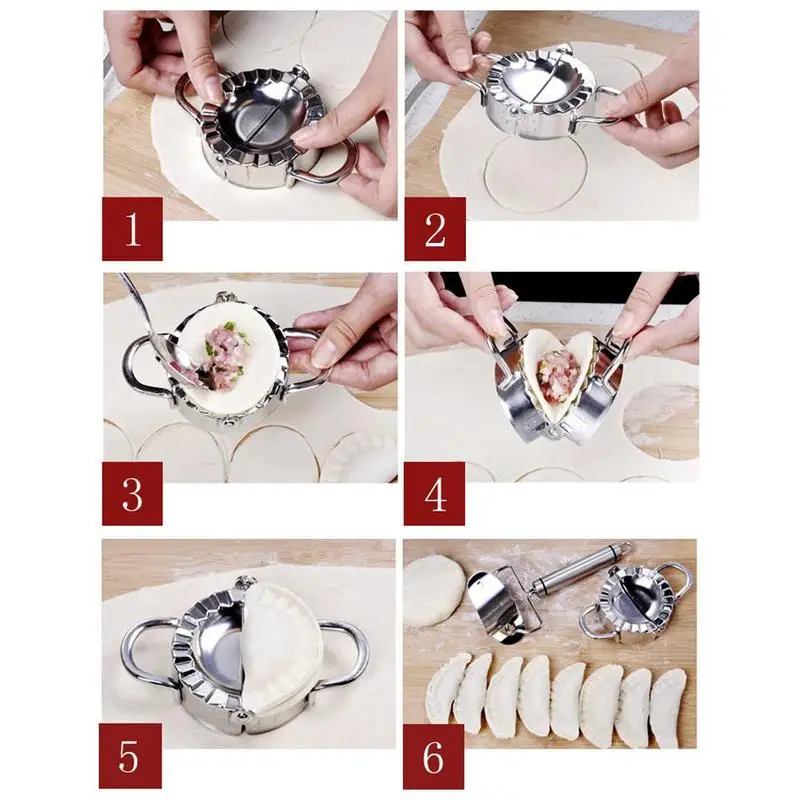 1

2

3

4

5

6