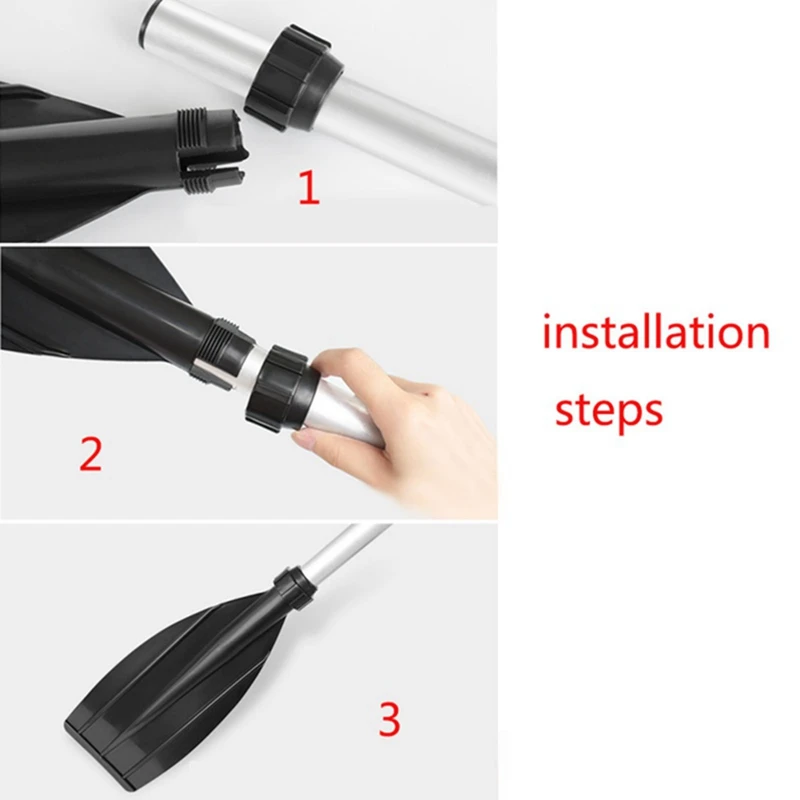 1

2

installation steps

3