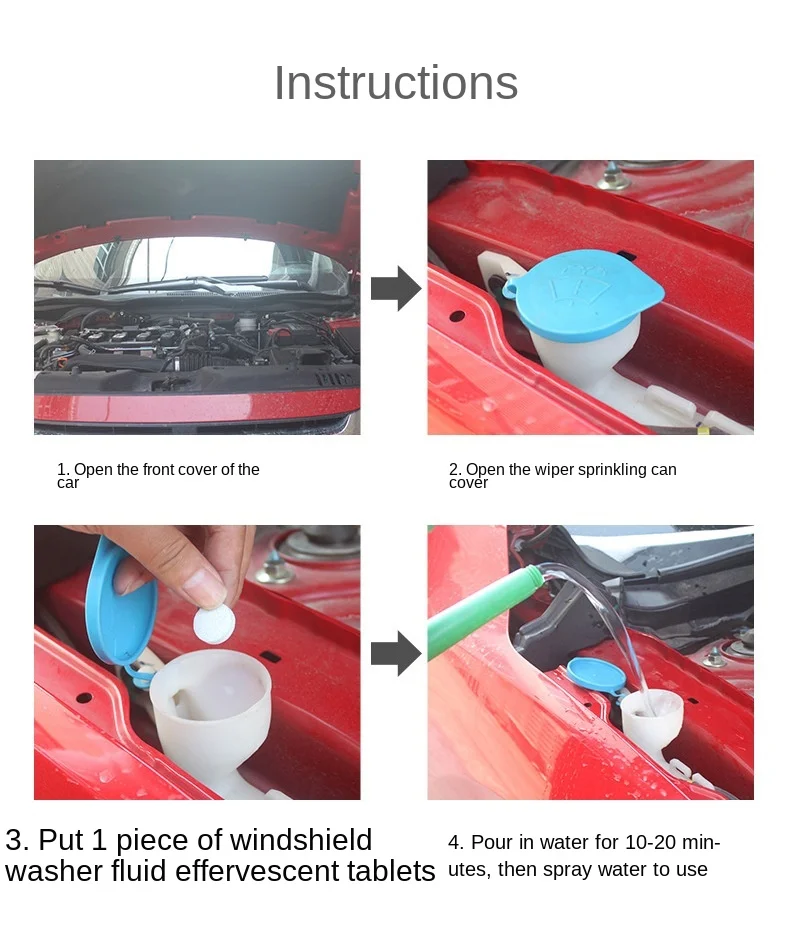 Instructions

1. Open the front cover of the car

2. Open the wiper sprinkling can cover

3. Put 1 piece of windshield washer fluid effervescent tablets

4. Pour in water for 10-20 minutes, then spray water to use