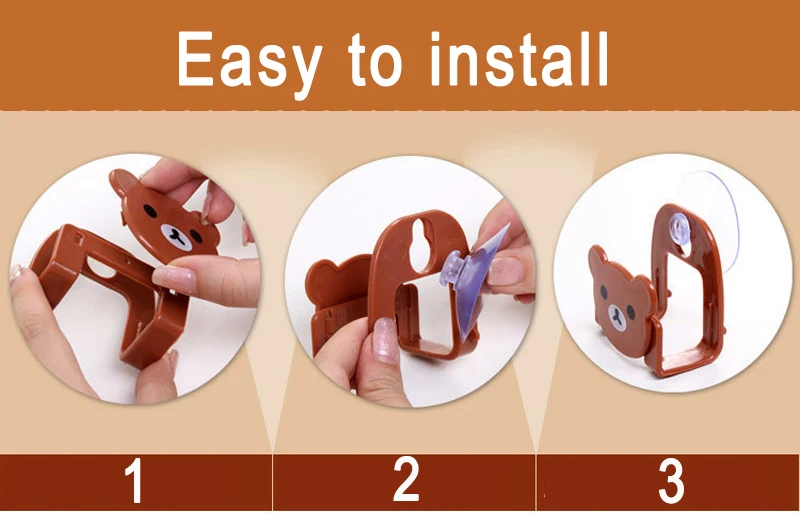 Easy to install

1

2

3