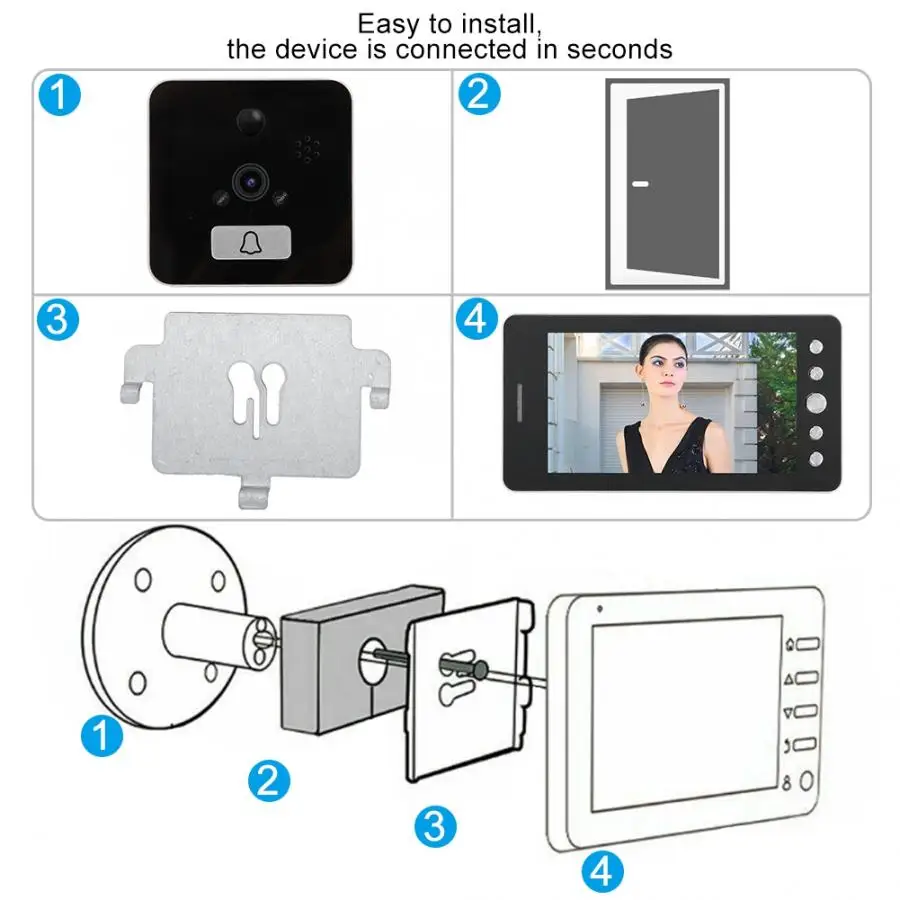 Easy to install,
the device is connected in seconds

1

2

3

4

1

2

3

4