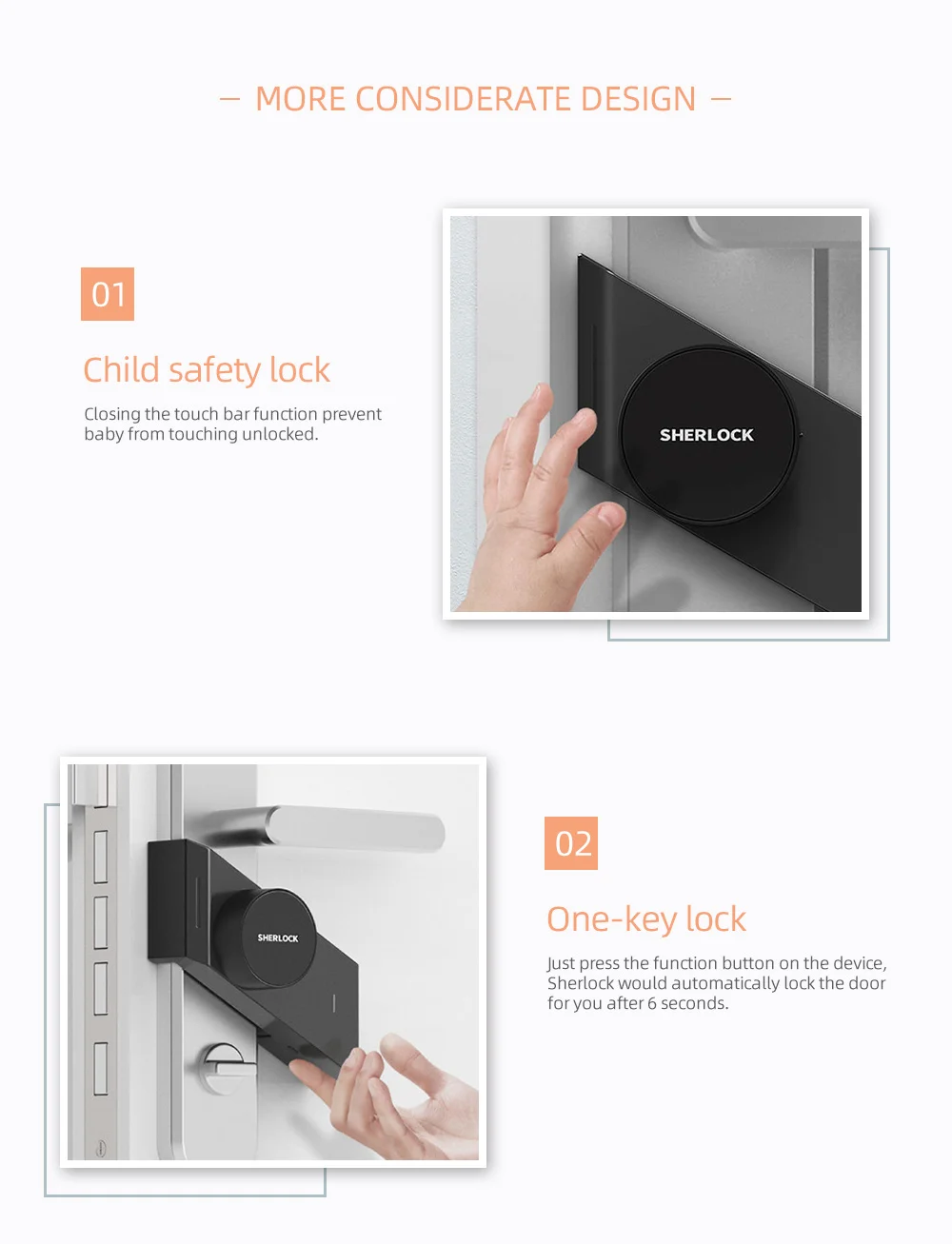 — MORE CONSIDERATE DESIGN —

01

Child safety lock

Closing the touch bar function prevent baby from touching unlocked.

SHERLOCK

SHERLOCK

02

One-key lock

Just press the function button on the device, Sherlock would automatically lock the door for you after 6 seconds.