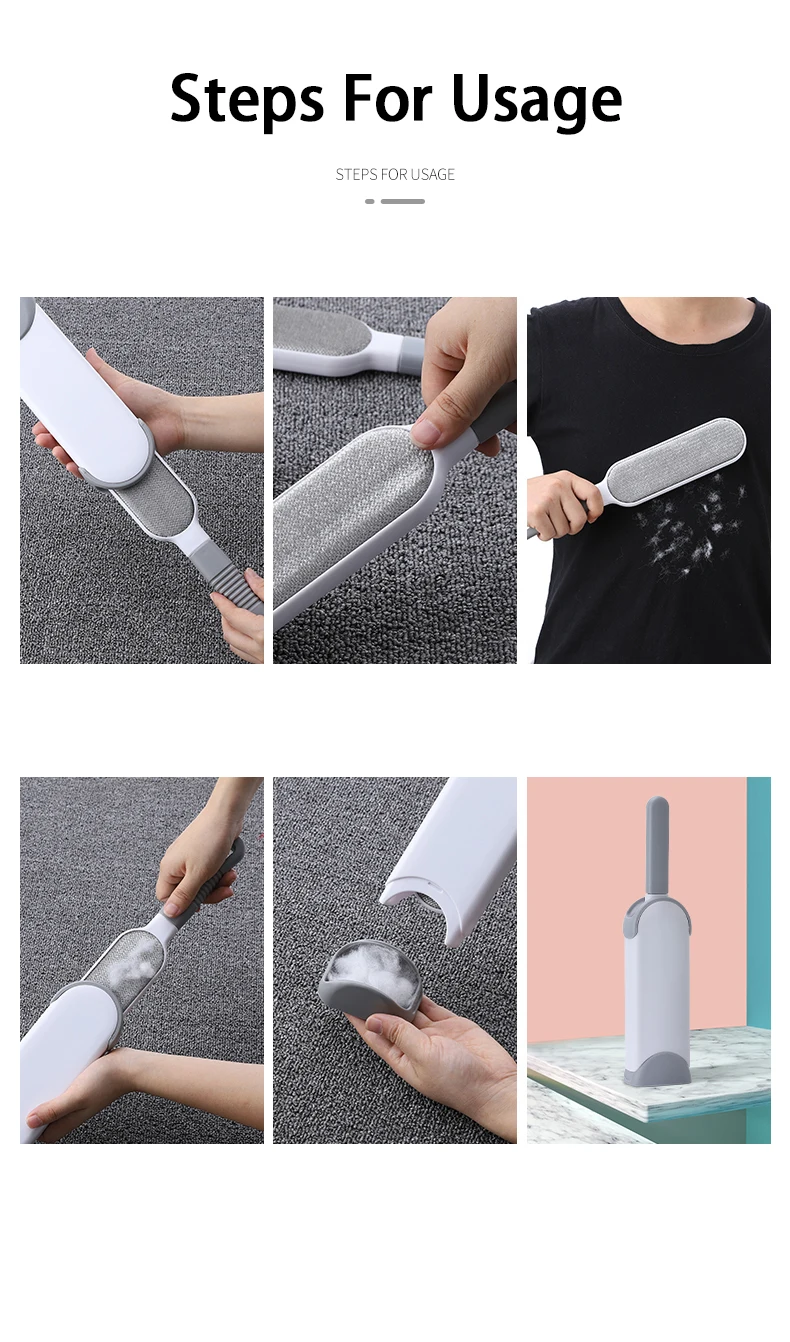 Steps For Usage

STEPS FOR USAGE