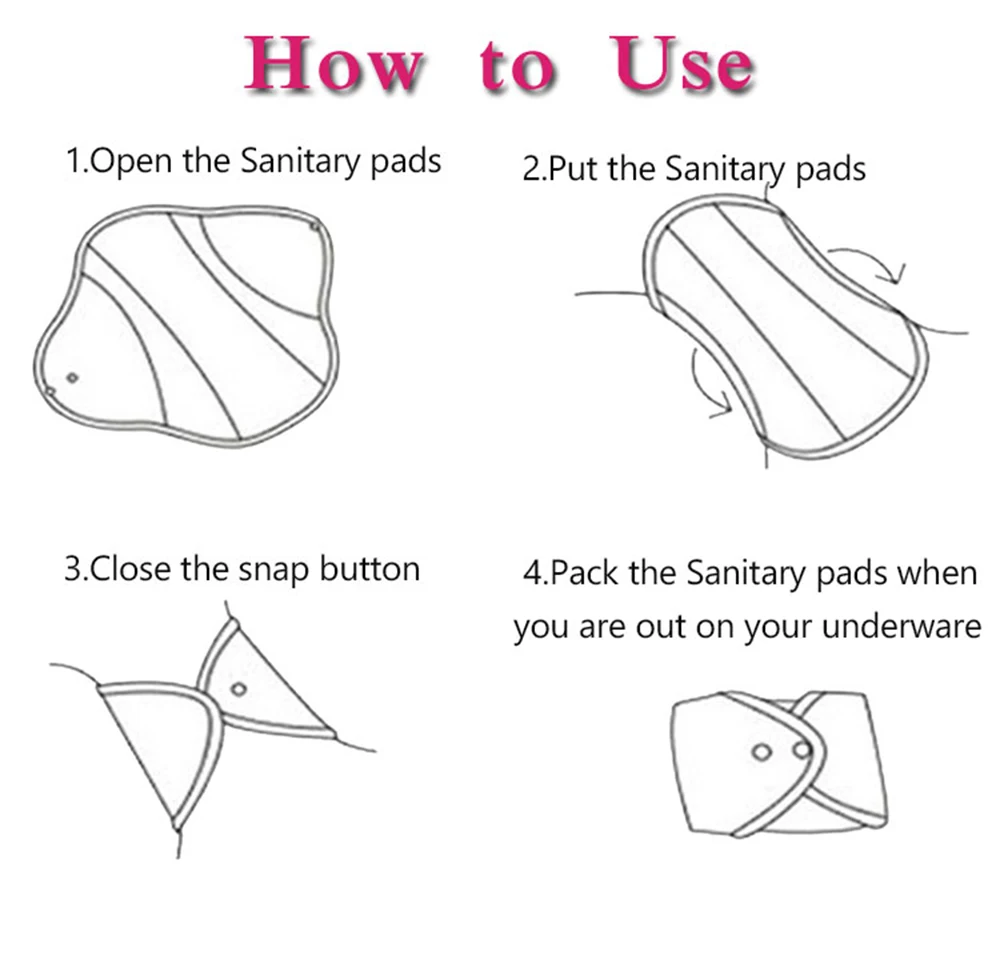 How to Use

1.Open the Sanitary pads

2.Put the Sanitary pads

3.Close the snap button

4.Pack the Sanitary pads when you are out on your underware