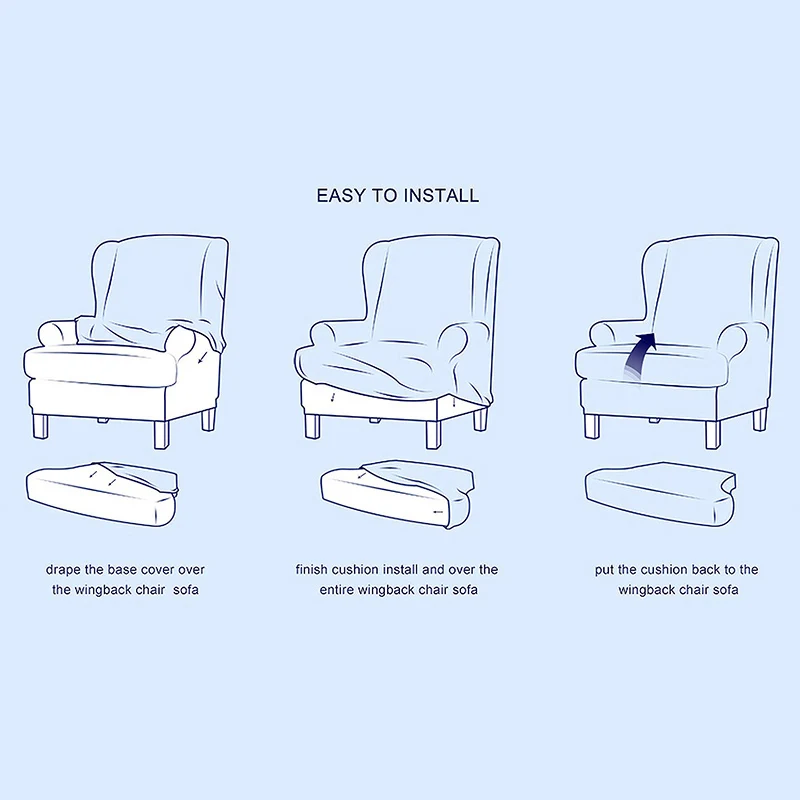 EASY TO INSTALL

drape the base cover over the wingback chair sofa

finish cushion install and over the entire wingback chair sofa

put the cushion back to the wingback chair sofa