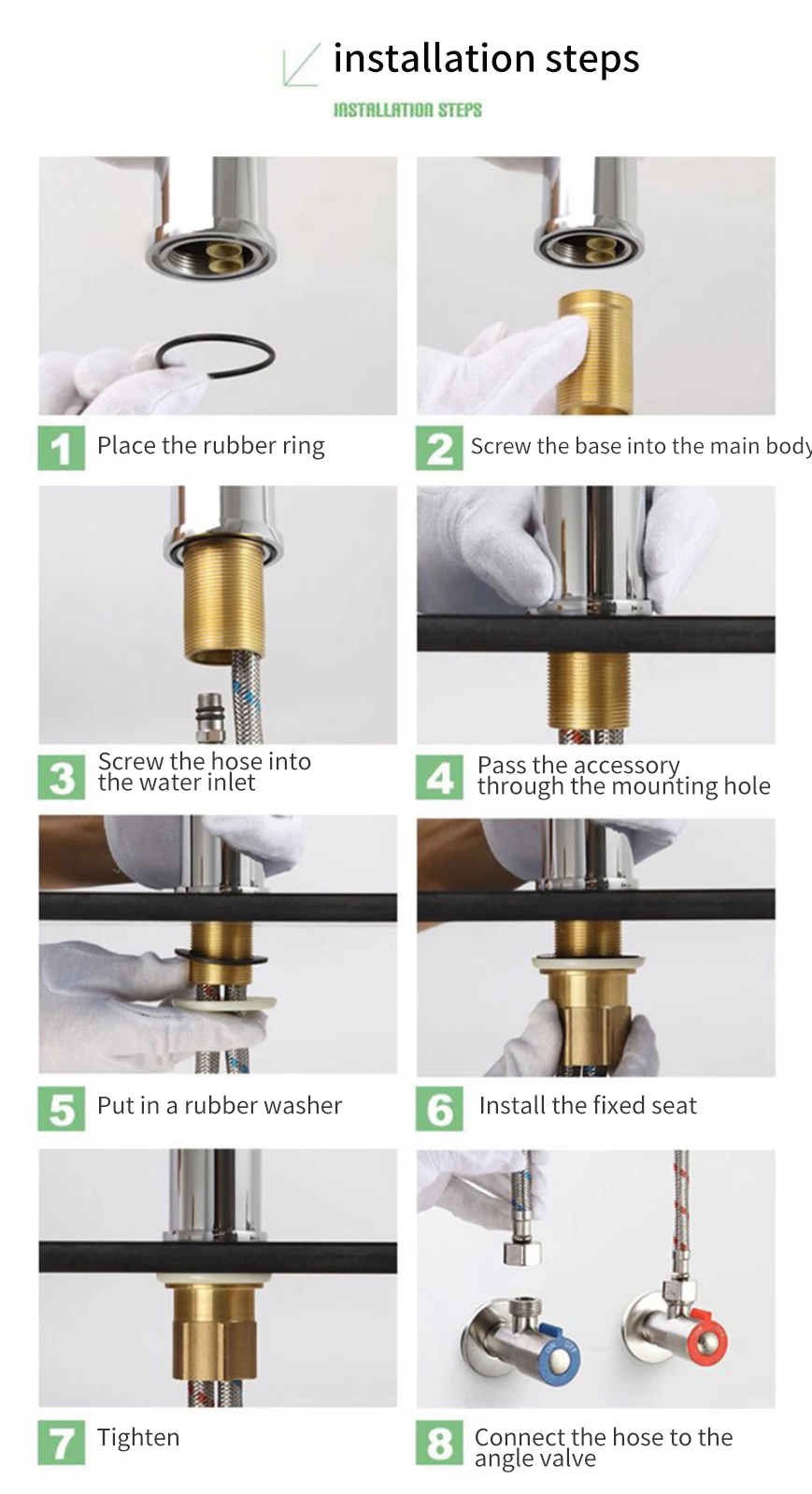 installation steps

INSTALLATION STEPS

1 Place the rubber ring

2 Screw the base into the main body

3 Screw the hose into the water inlet

4 Pass the accessory through the mounting hole

5 Put in a rubber washer

6 Install the fixed seat

7 Tighten

8 Connect the hose to the angle valve