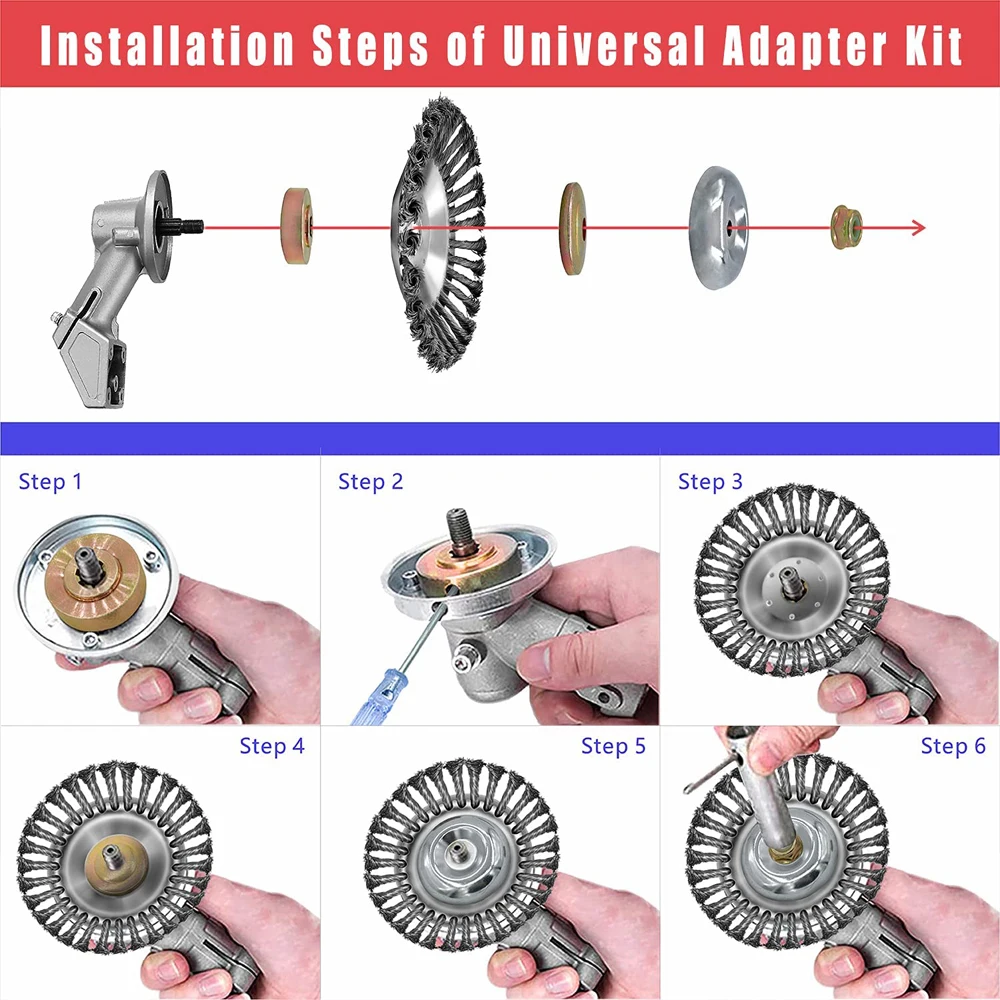 Installation Steps of Universal Adapter Kit

Step 1

Step 2

Step 3

Step 4

Step 5

Step 6