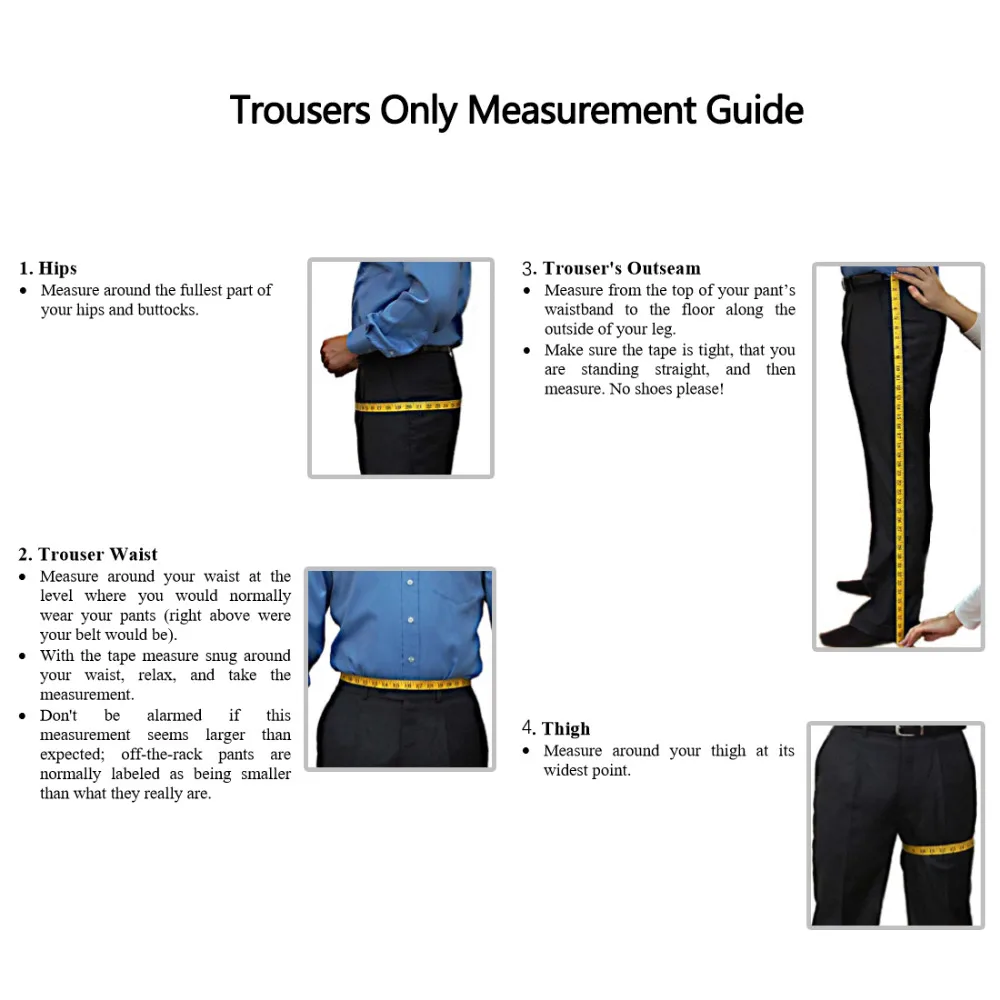 Trousers Only Measurement Guide

1. Hips
• Measure around the fullest part of your hips and buttocks.

2. Trouser Waist
• Measure around your waist at the level where you would normally wear your pants (right above were your belt would be).
• With the tape measure snug around your waist, relax, and take the measurement.
• Don't be alarmed if this measurement seems larger than expected; off-the-rack pants are normally labeled as being smaller than what they really are.

3. Trouser's Outseam
• Measure from the top of your pant's waistband to the floor along the outside of your leg.
• Make sure the tape is tight, that you are standing straight, and then measure. No shoes please!

4. Thigh
• Measure around your thigh at its widest point.