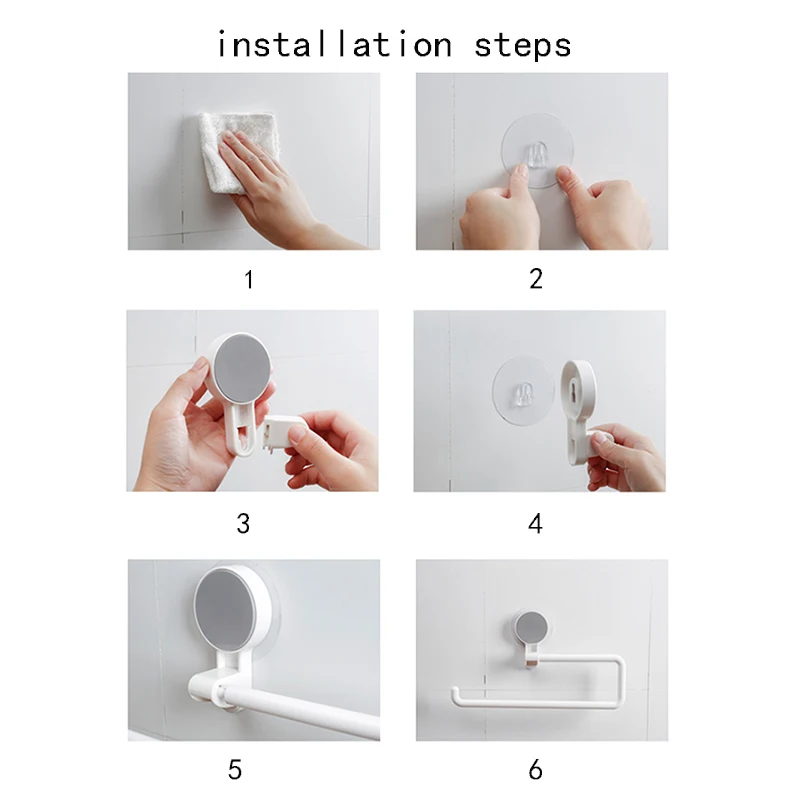 installation steps

1

2

3

4

5

6