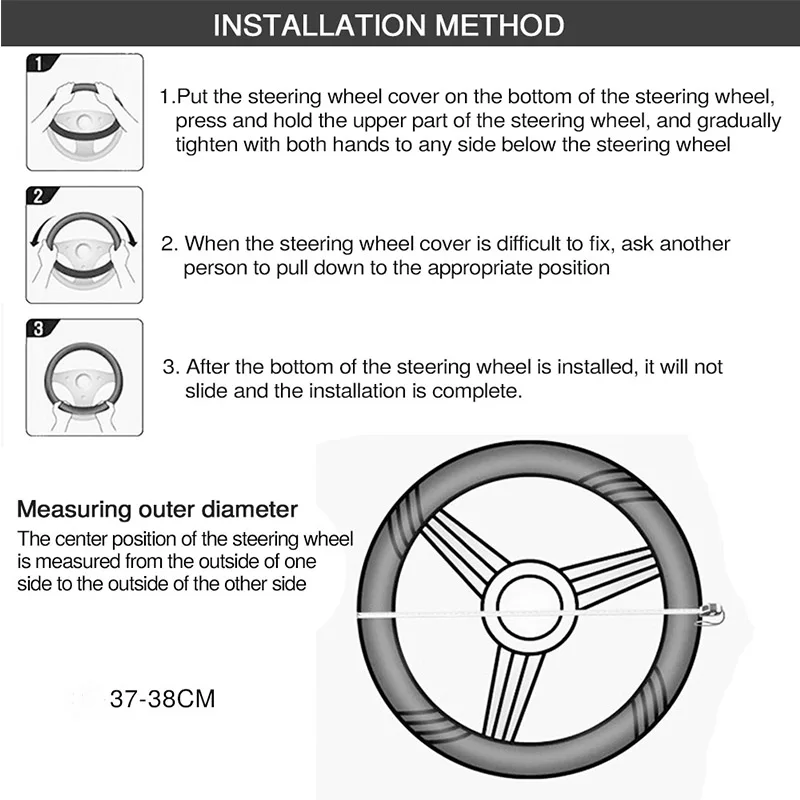 INSTALLATION METHOD

1

1.Put the steering wheel cover on the bottom of the steering wheel, press and hold the upper part of the steering wheel, and gradually tighten with both hands to any side below the steering wheel

2

2. When the steering wheel cover is difficult to fix, ask another person to pull down to the appropriate position

3

3. After the bottom of the steering wheel is installed, it will not slide and the installation is complete.

Measuring outer diameter

The center position of the steering wheel is measured from the outside of one side to the outside of the other side

37-38CM