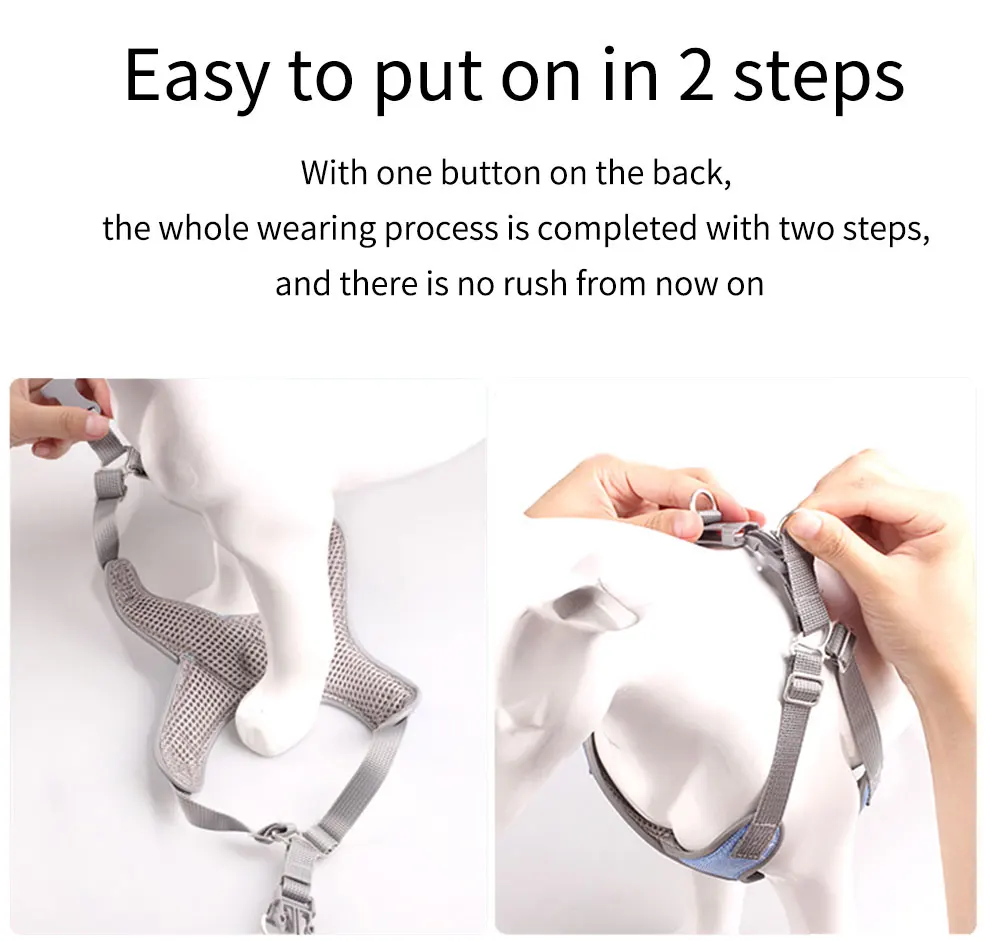 Easy to put on in 2 steps

With one button on the back,
the whole wearing process is completed with two steps,
and there is no rush from now on