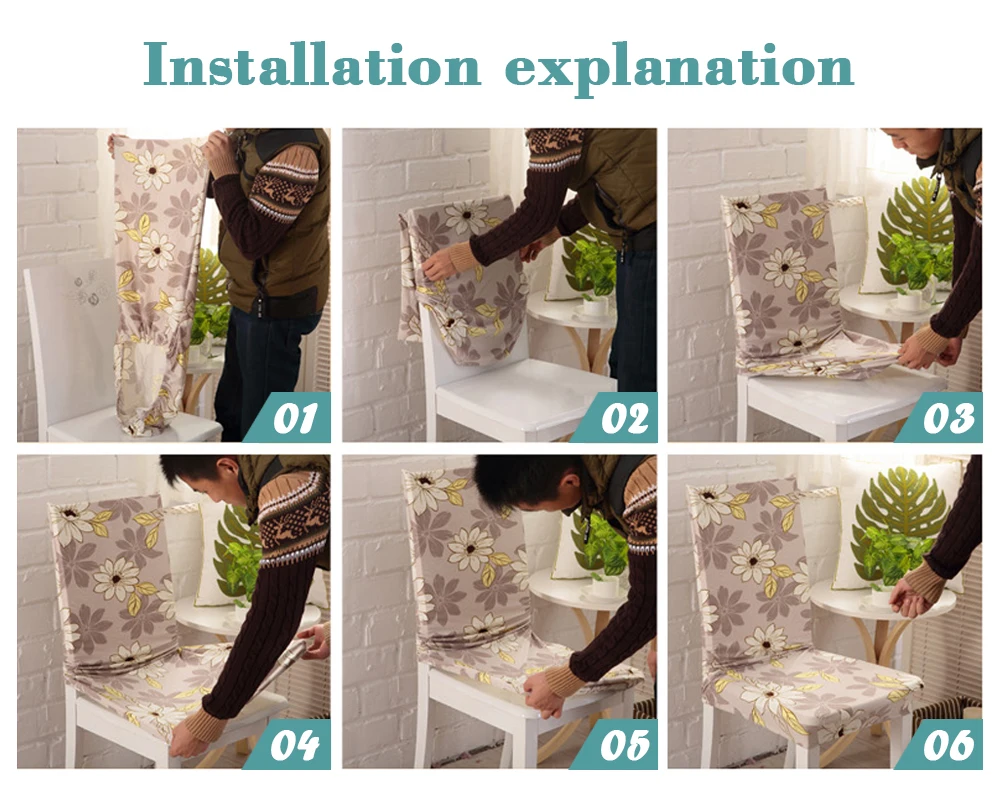 Installation explanation

01

02

03

04

05

06