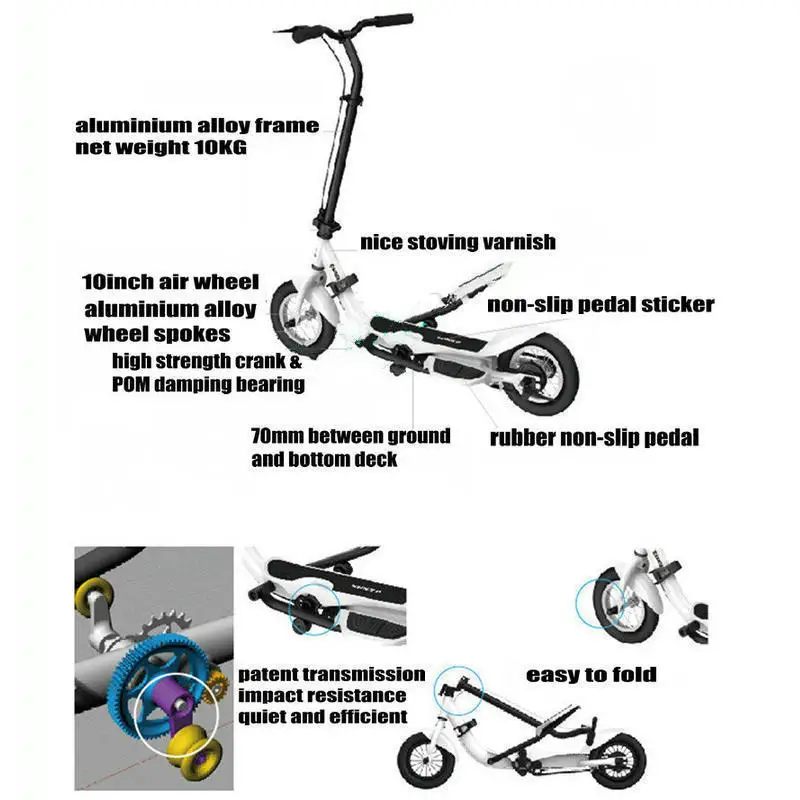 aluminium alloy frame
net weight 10KG

nice stoving varnish

10inch air wheel
aluminium alloy
wheel spokes

non-slip pedal sticker

high strength crank &
POM damping bearing

70mm between ground
and bottom deck

rubber non-slip pedal

patent transmission
impact resistance
quiet and efficient

easy to fold