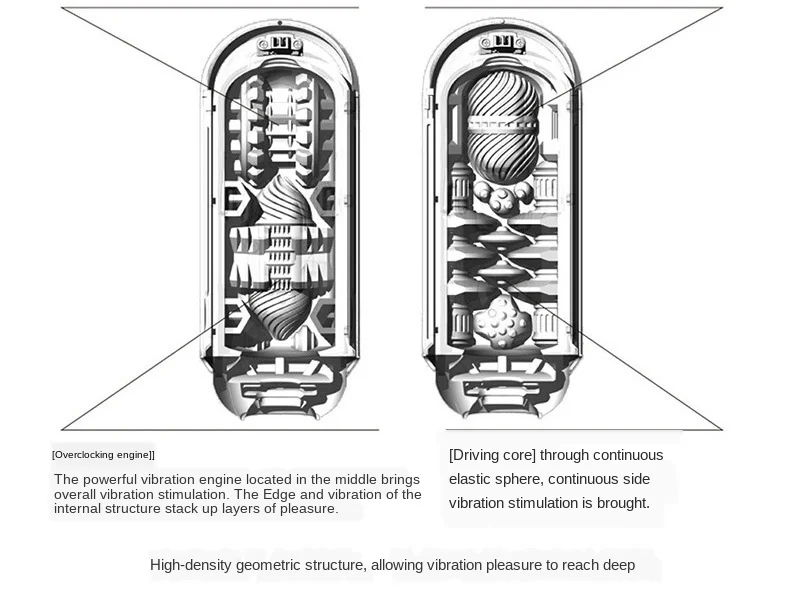 [Overclocking engine]]

The powerful vibration engine located in the middle brings overall vibration stimulation. The Edge and vibration of the internal structure stack up layers of pleasure.

[Driving core] through continuous elastic sphere, continuous side vibration stimulation is brought.

High-density geometric structure, allowing vibration pleasure to reach deep