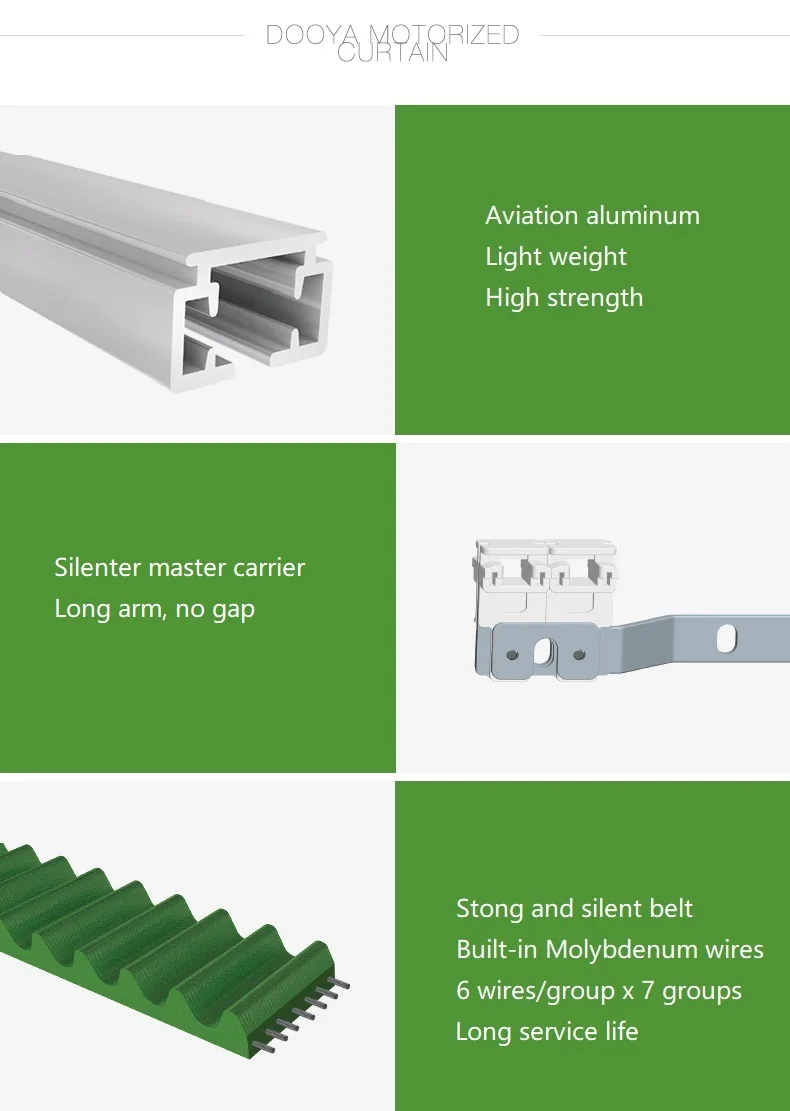 DOOYA MOTORIZED CURTAIN

Aviation aluminum
Light weight
High strength

Silenter master carrier
Long arm, no gap

Stong and silent belt
Built-in Molybdenum wires
6 wires/group x 7 groups
Long service life