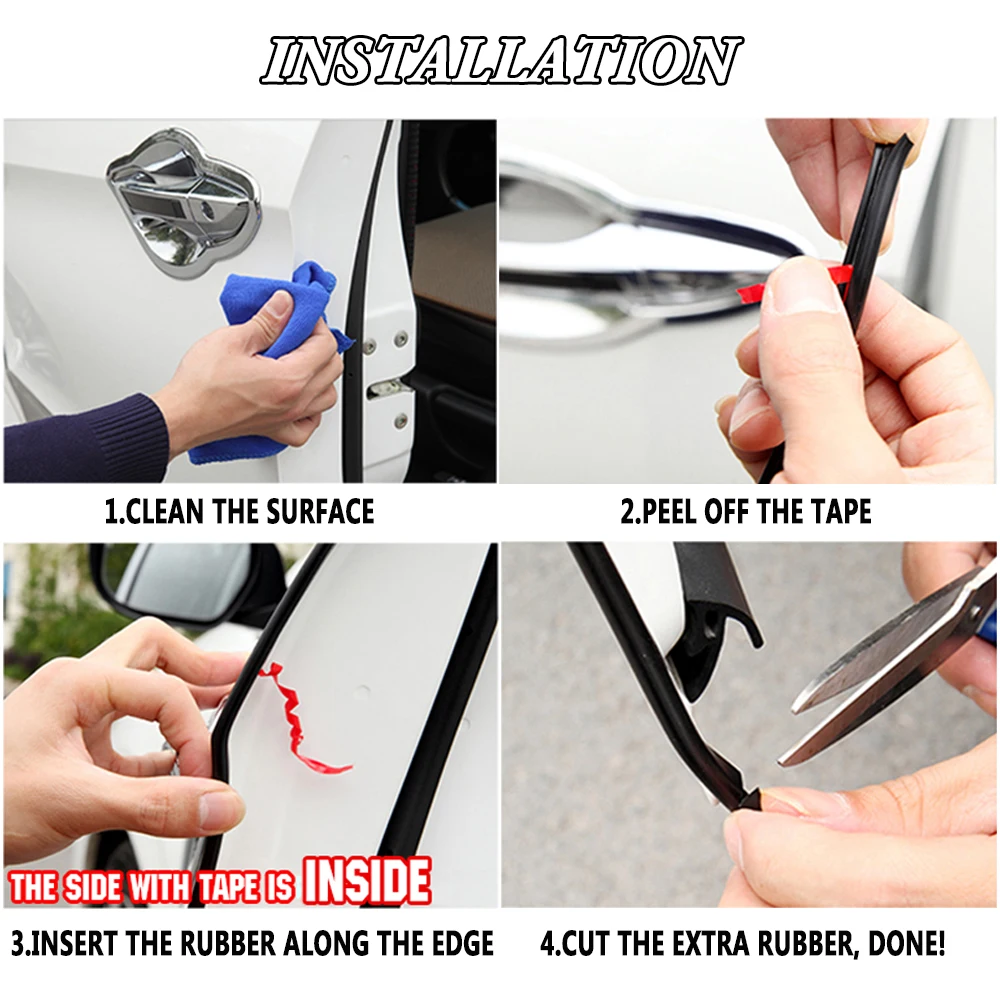 INSTALLATION

1.CLEAN THE SURFACE

2.PEEL OFF THE TAPE

THE SIDE WITH TAPE IS INSIDE

3.INSERT THE RUBBER ALONG THE EDGE

4.CUT THE EXTRA RUBBER, DONE!