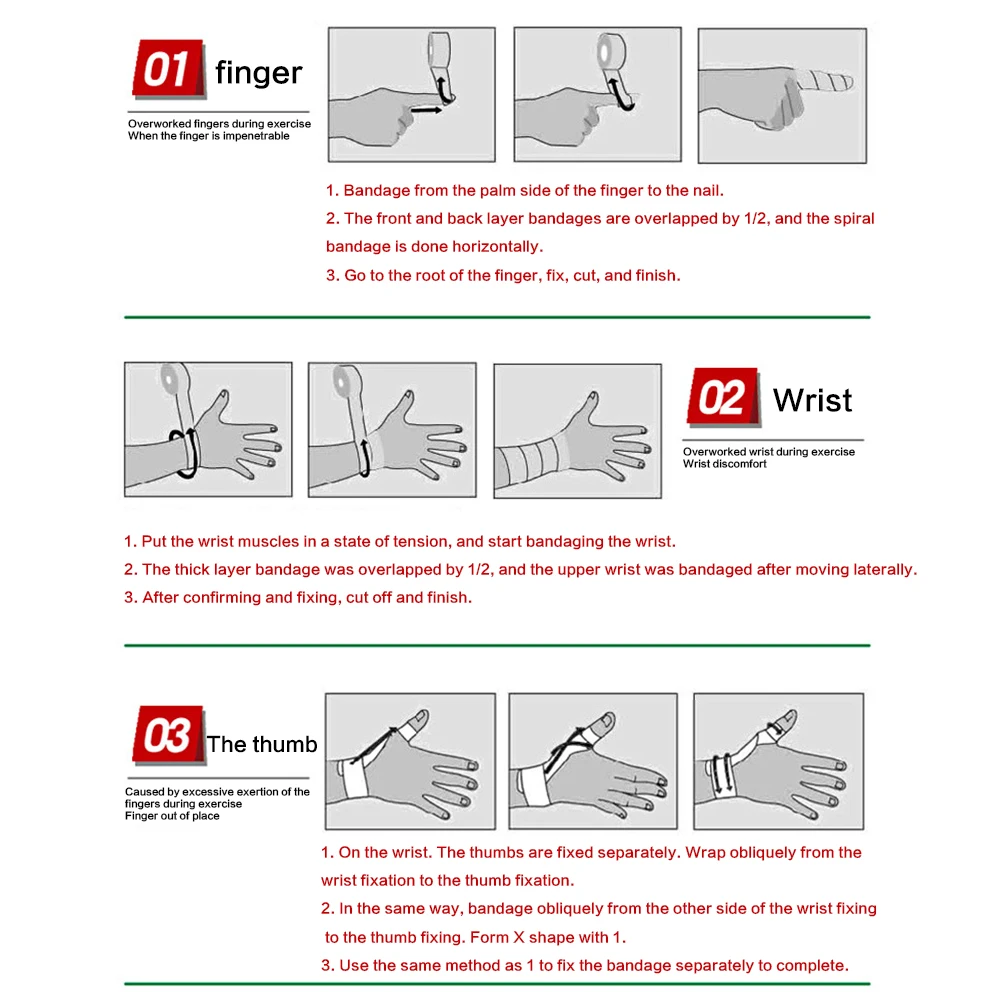 01 finger

Overworked fingers during exercise
When the finger is impenetrable

1. Bandage from the palm side of the finger to the nail.
2. The front and back layer bandages are overlapped by 1/2, and the spiral bandage is done horizontally.
3. Go to the root of the finger, fix, cut, and finish.

02 Wrist

Overworked wrist during exercise
Wrist discomfort

1. Put the wrist muscles in a state of tension, and start bandaging the wrist.
2. The thick layer bandage was overlapped by 1/2, and the upper wrist was bandaged after moving laterally.
3. After confirming and fixing, cut off and finish.

03 The thumb

Caused by excessive exertion of the fingers during exercise
Finger out of place

1. On the wrist. The thumbs are fixed separately. Wrap obliquely from the wrist fixation to the thumb fixation.
2. In the same way, bandage obliquely from the other side of the wrist fixing to the thumb fixing. Form X shape with 1.
3. Use the same method as 1 to fix the bandage separately to complete.