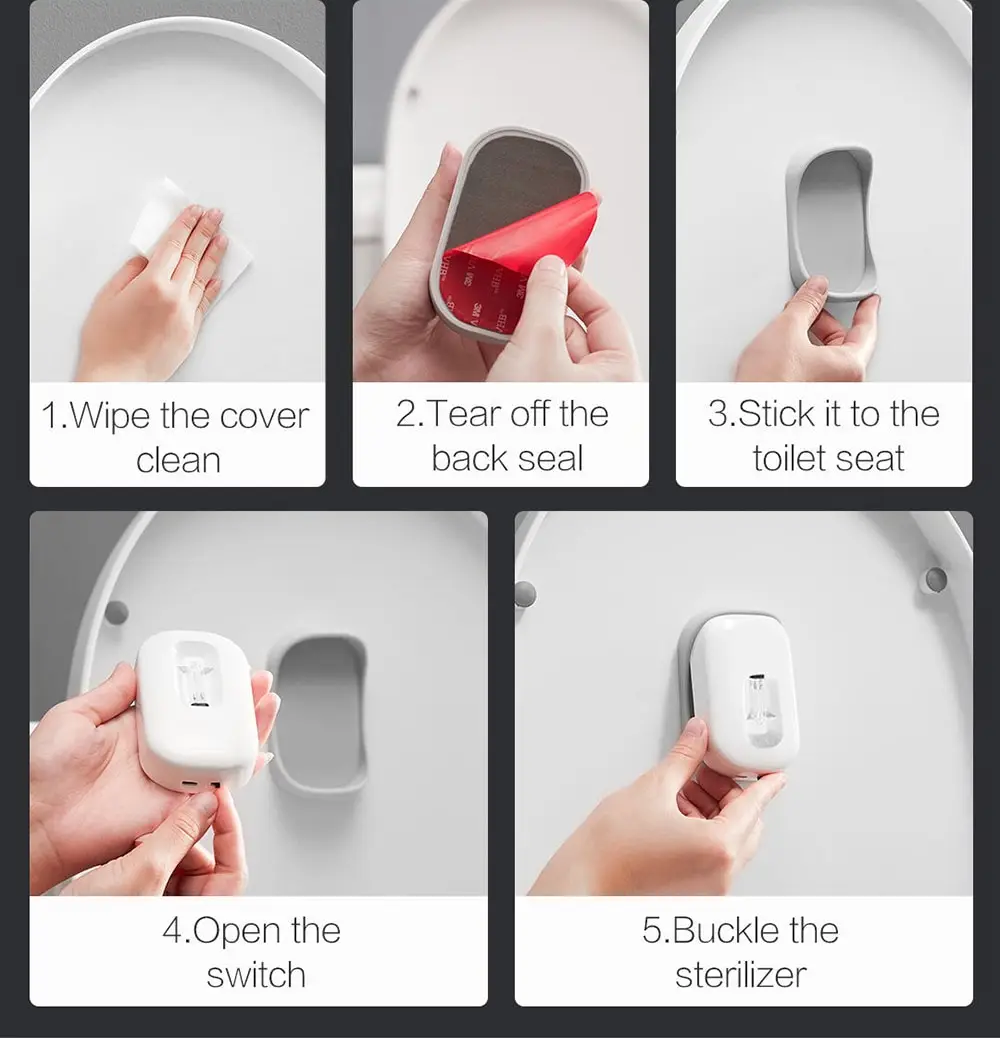 1.Wipe the cover clean

2.Tear off the back seal

3.Stick it to the toilet seat

4.Open the switch

5.Buckle the sterilizer