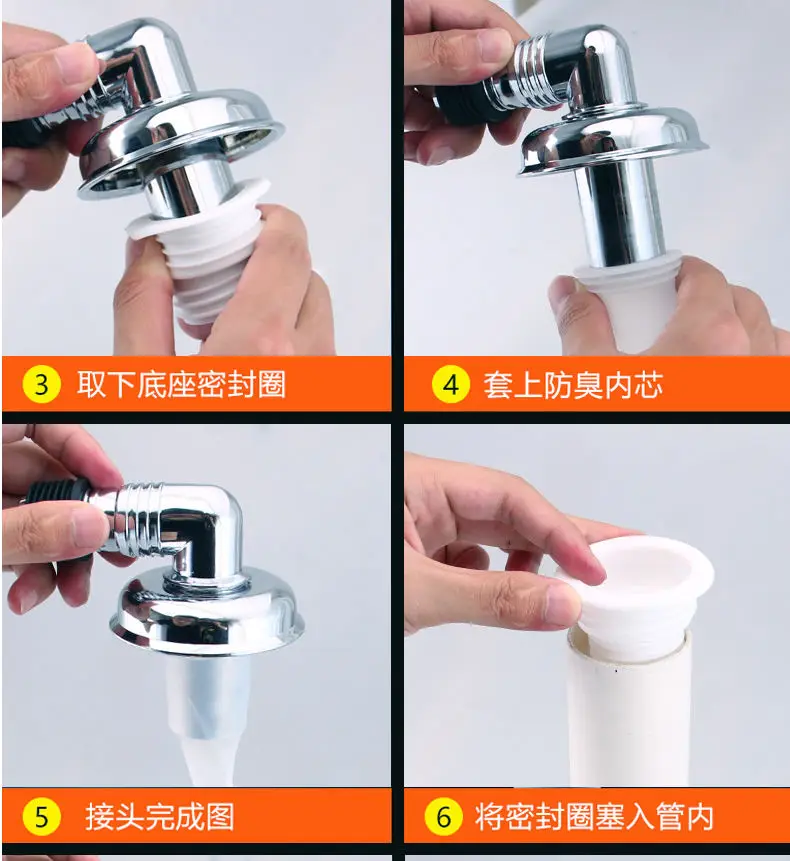 3 取下底座密封圈

4 套上防臭内芯

5 接头完成图

6 将密封圈塞入管内