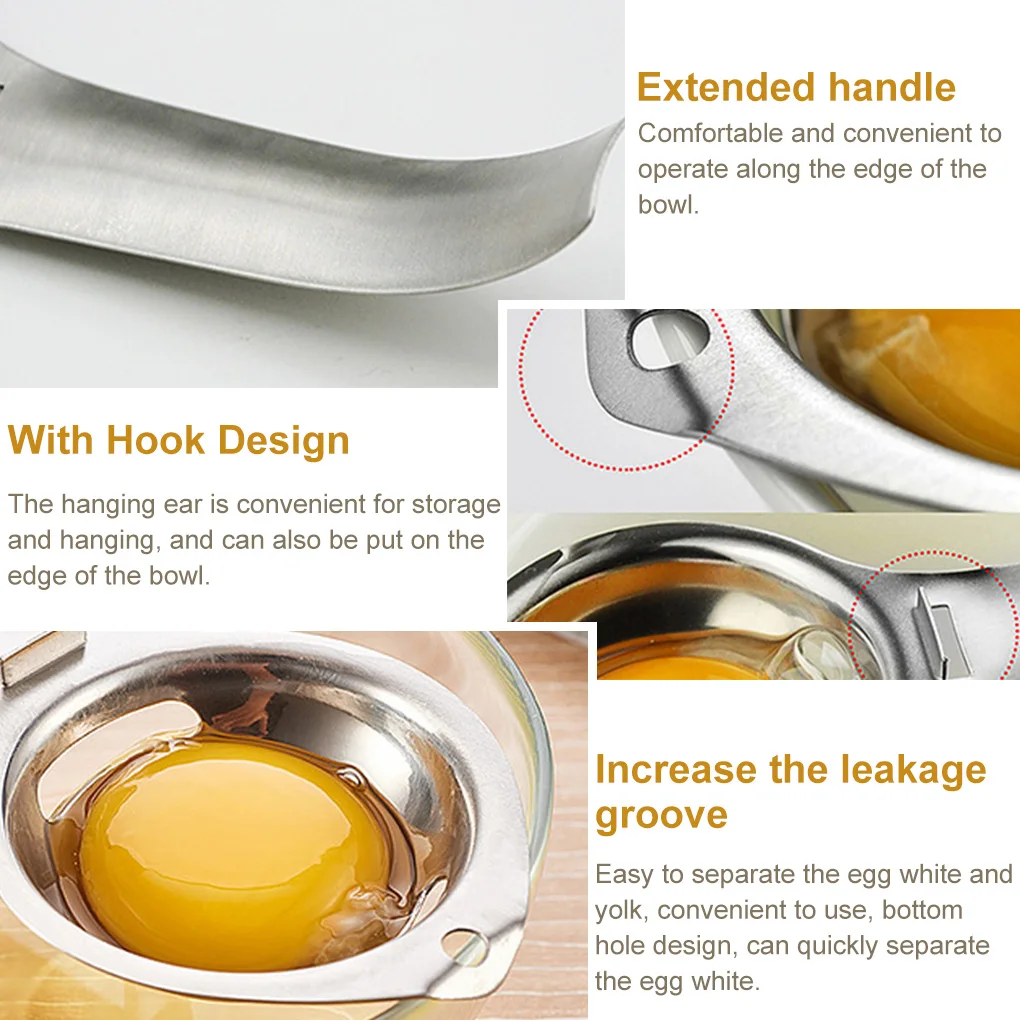 Extended handle

Comfortable and convenient to operate along the edge of the bowl.

With Hook Design

The hanging ear is convenient for storage and hanging, and can also be put on the edge of the bowl.

Increase the leakage groove

Easy to separate the egg white and yolk, convenient to use, bottom hole design, can quickly separate the egg white.